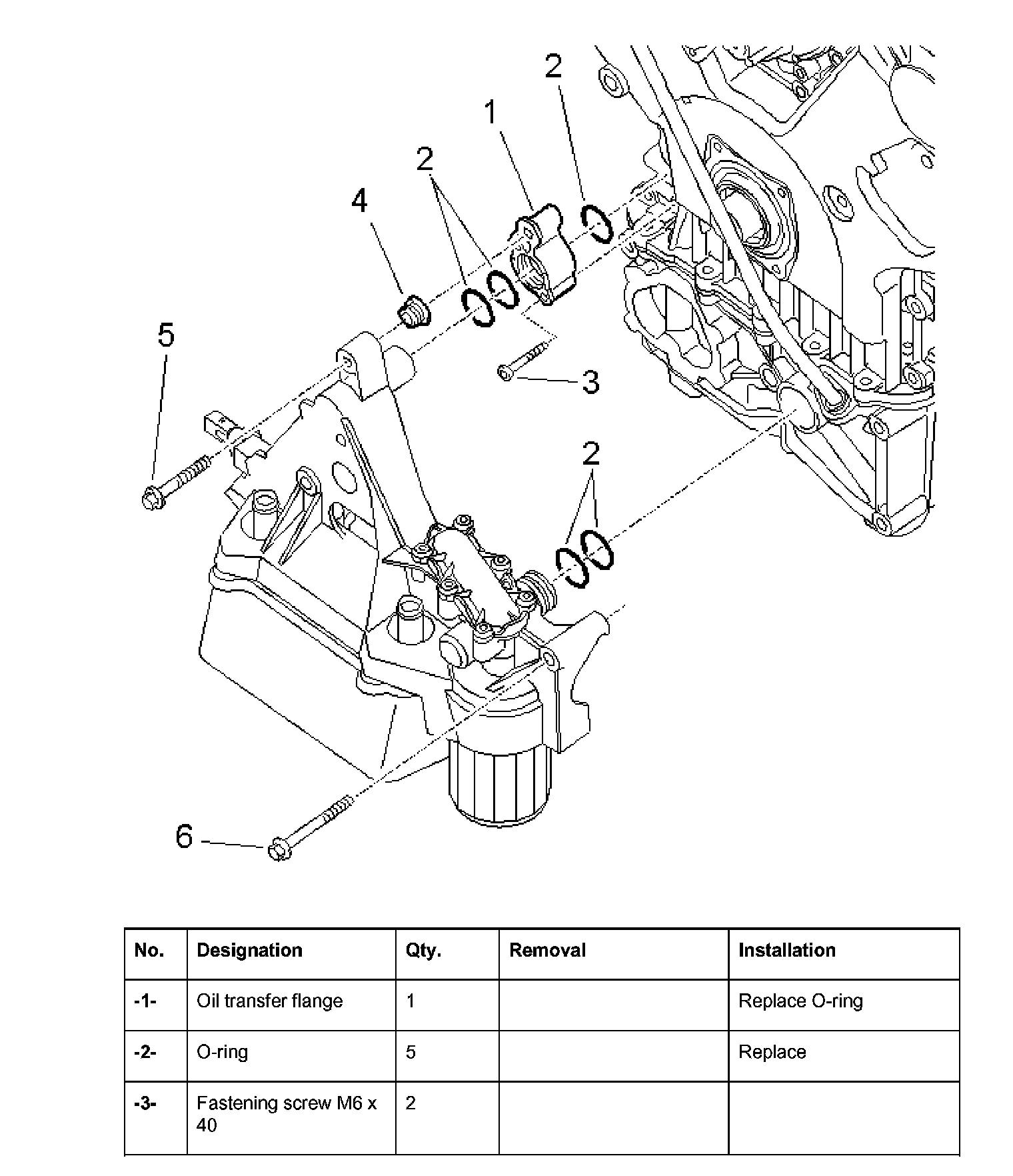 2

1

2

4

5

3

2

6

| No. | Designation | Qty. | Removal | Installation |
|---|---|---|---|---|
| -1- | Oil transfer flange | 1 | | Replace O-ring |
| -2- | O-ring | 5 | | Replace |
| -3- | Fastening screw M6 x 40 | 2 | | |