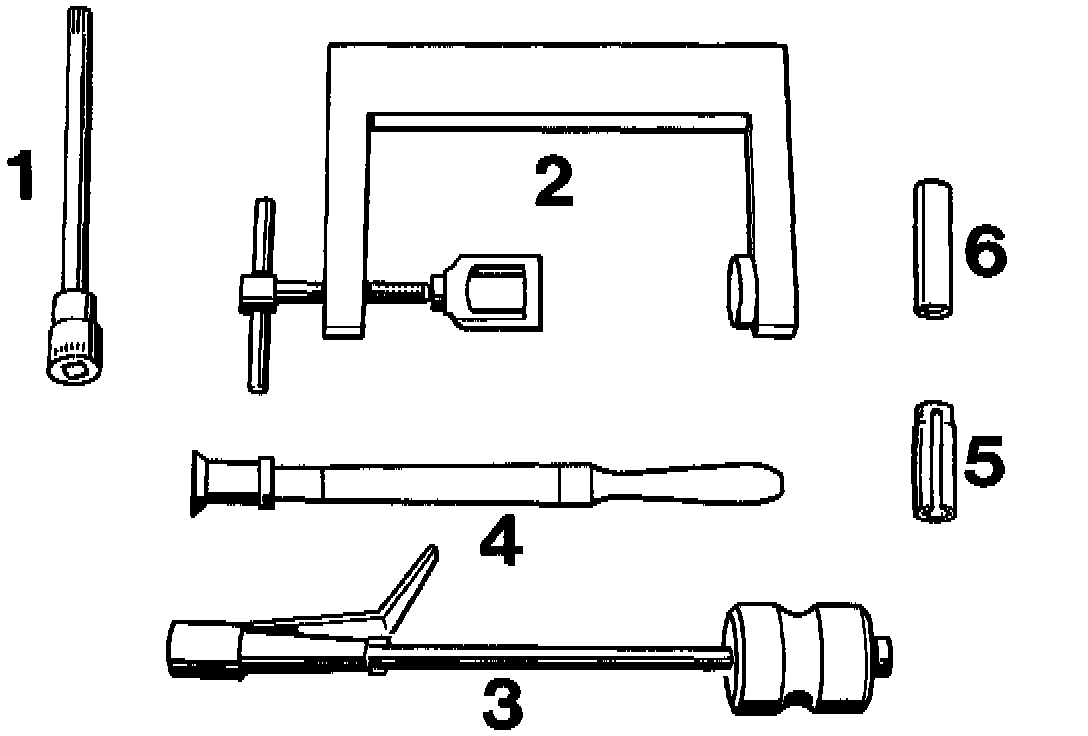 1
2
6
5
4
3