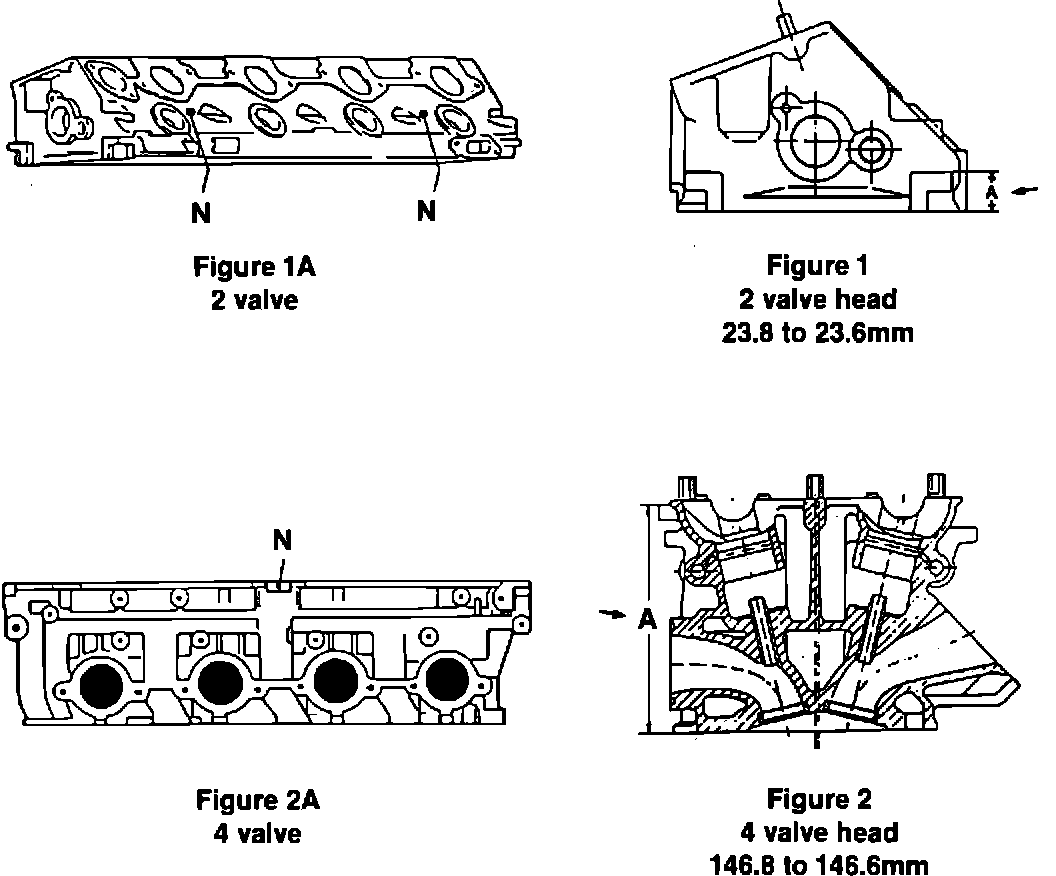 N

N

Figure 1A
2 valve

A

Figure 1
2 valve head
23.8 to 23.6mm

N

Figure 2A
4 valve

A

Figure 2
4 valve head
146.8 to 146.6mm