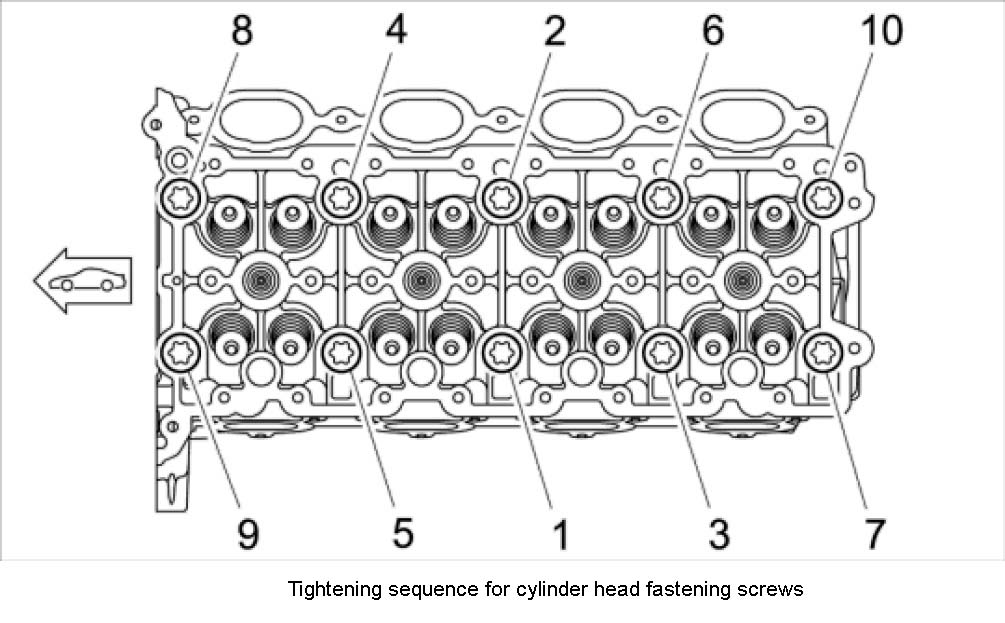 8
4
2
6
10

9
5
1
3
7

Tightening sequence for cylinder head fastening screws