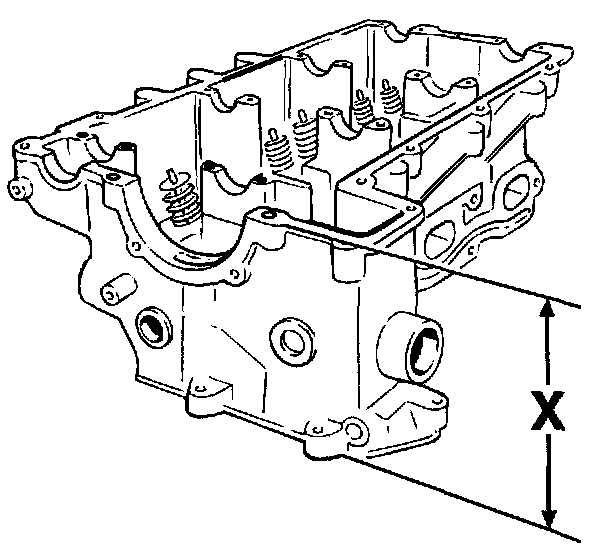 X