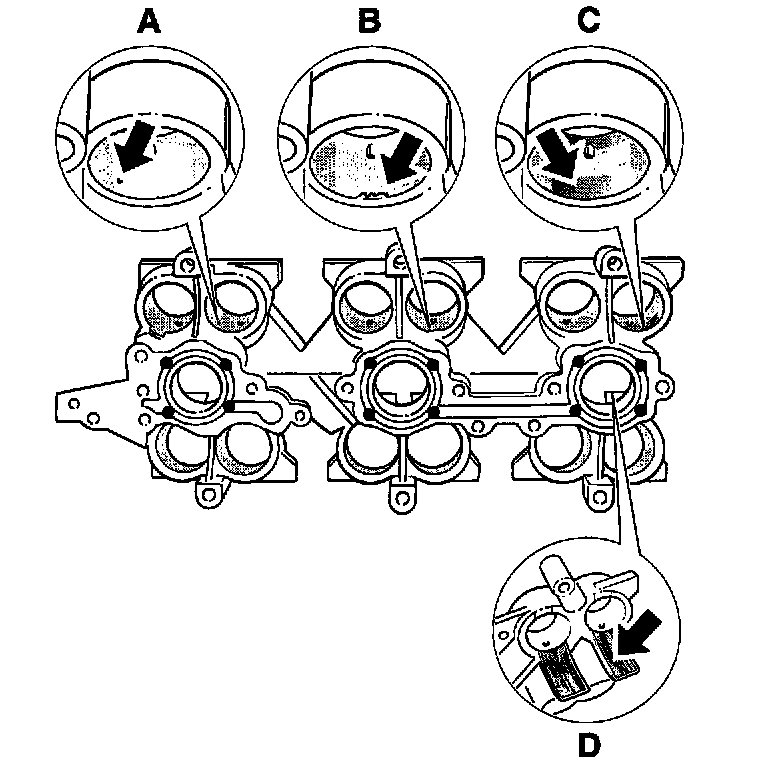 A
B
C
D