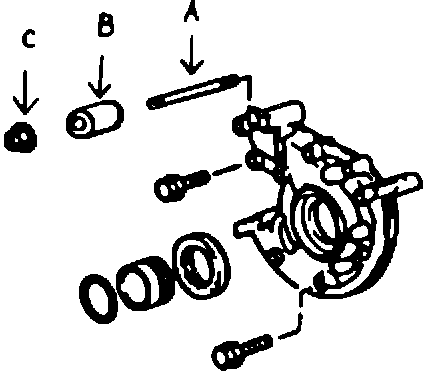 C
B
A