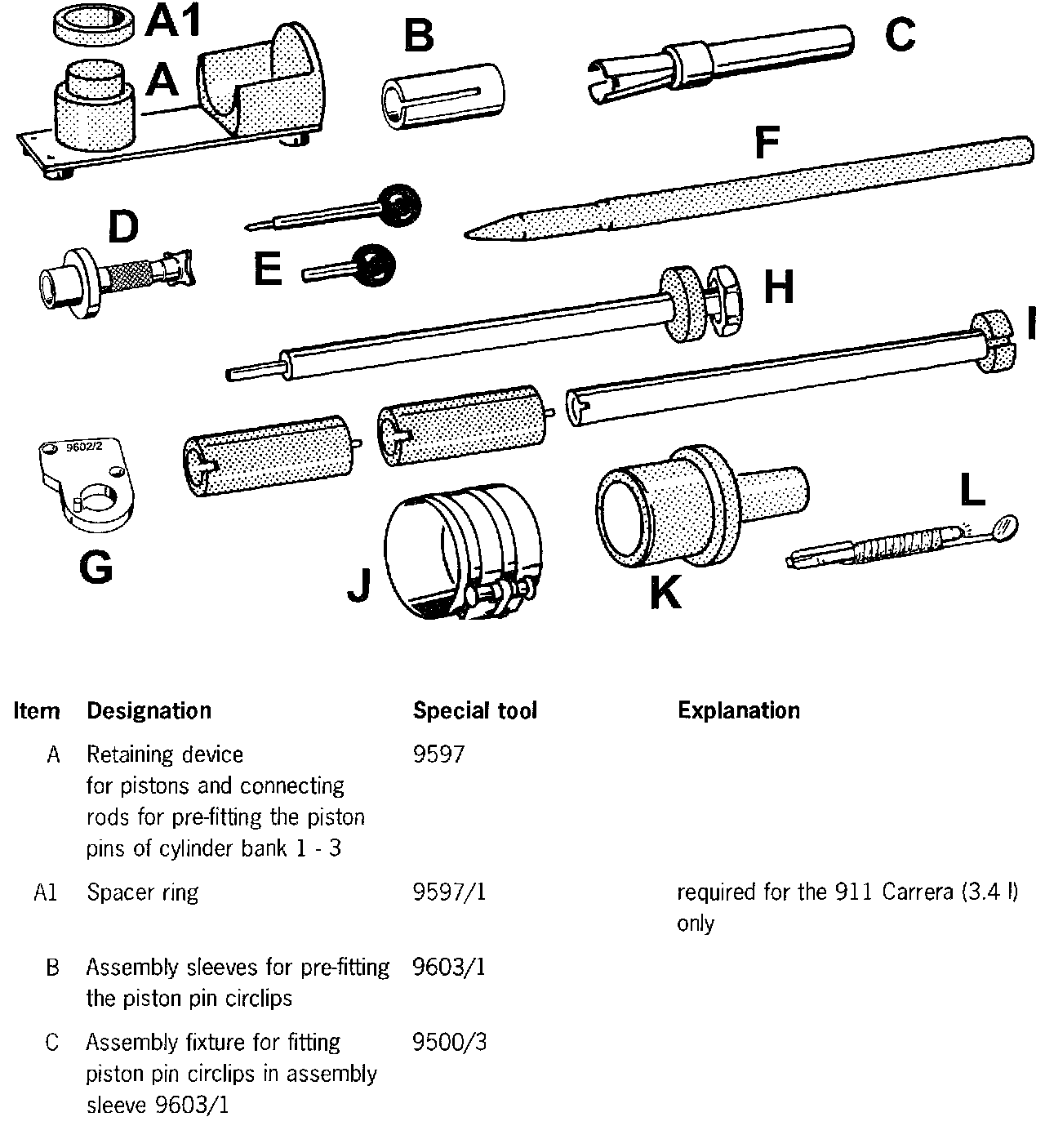 A1
A
B
C
F
D
E
H
I
9602/2
G
J
K
L

| Item | Designation | Special tool | Explanation |
|---|---|---|---|
| A | Retaining device for pistons and connecting rods for pre-fitting the piston pins of cylinder bank 1 - 3 | 9597 | |
| A1 | Spacer ring | 9597/1 | required for the 911 Carrera (3.4 l) only |
| B | Assembly sleeves for pre-fitting the piston pin circlips | 9603/1 | |
| C | Assembly fixture for fitting piston pin circlips in assembly sleeve 9603/1 | 9500/3 | |