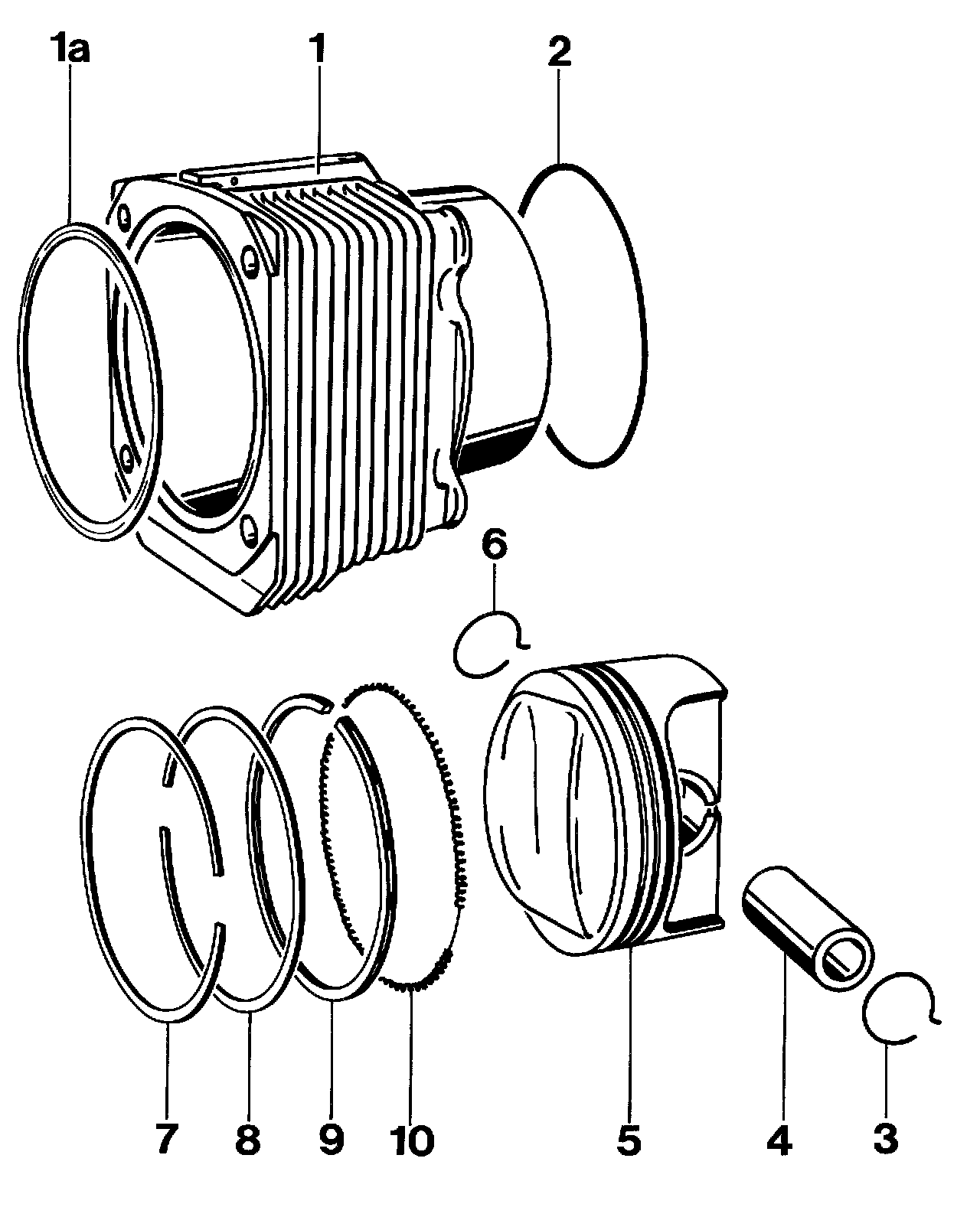 1a
1
2
6
7
8
9
10
5
4
3