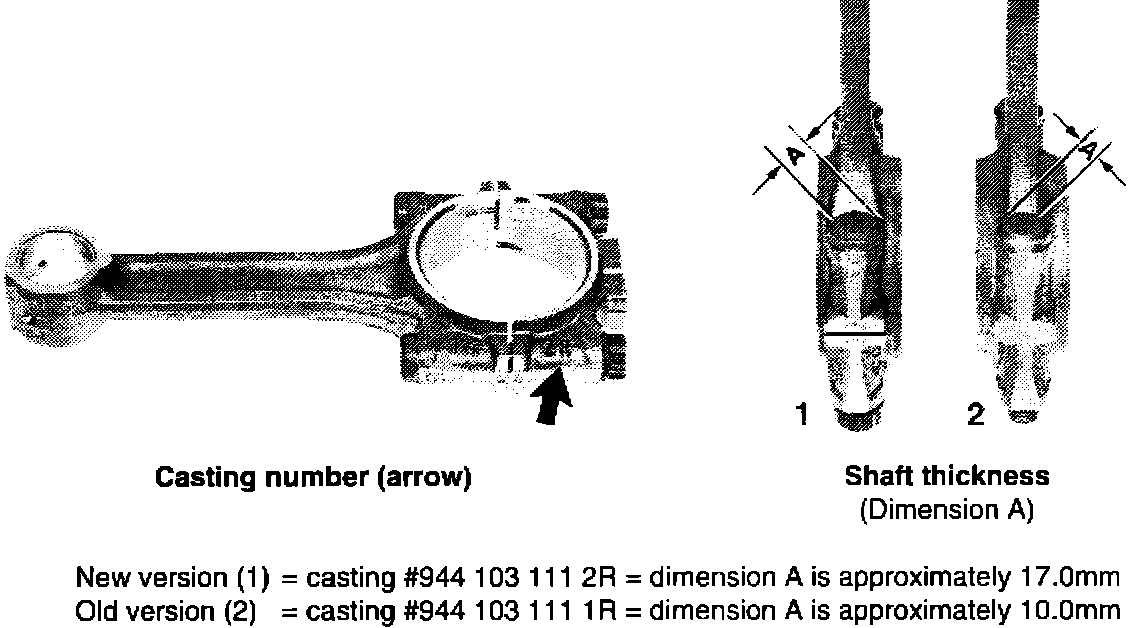 A

A

1

2

Casting number (arrow)

Shaft thickness
(Dimension A)

New version (1) = casting #944 103 111 2R = dimension A is approximately 17.0mm
Old version (2) = casting #944 103 111 1R = dimension A is approximately 10.0mm