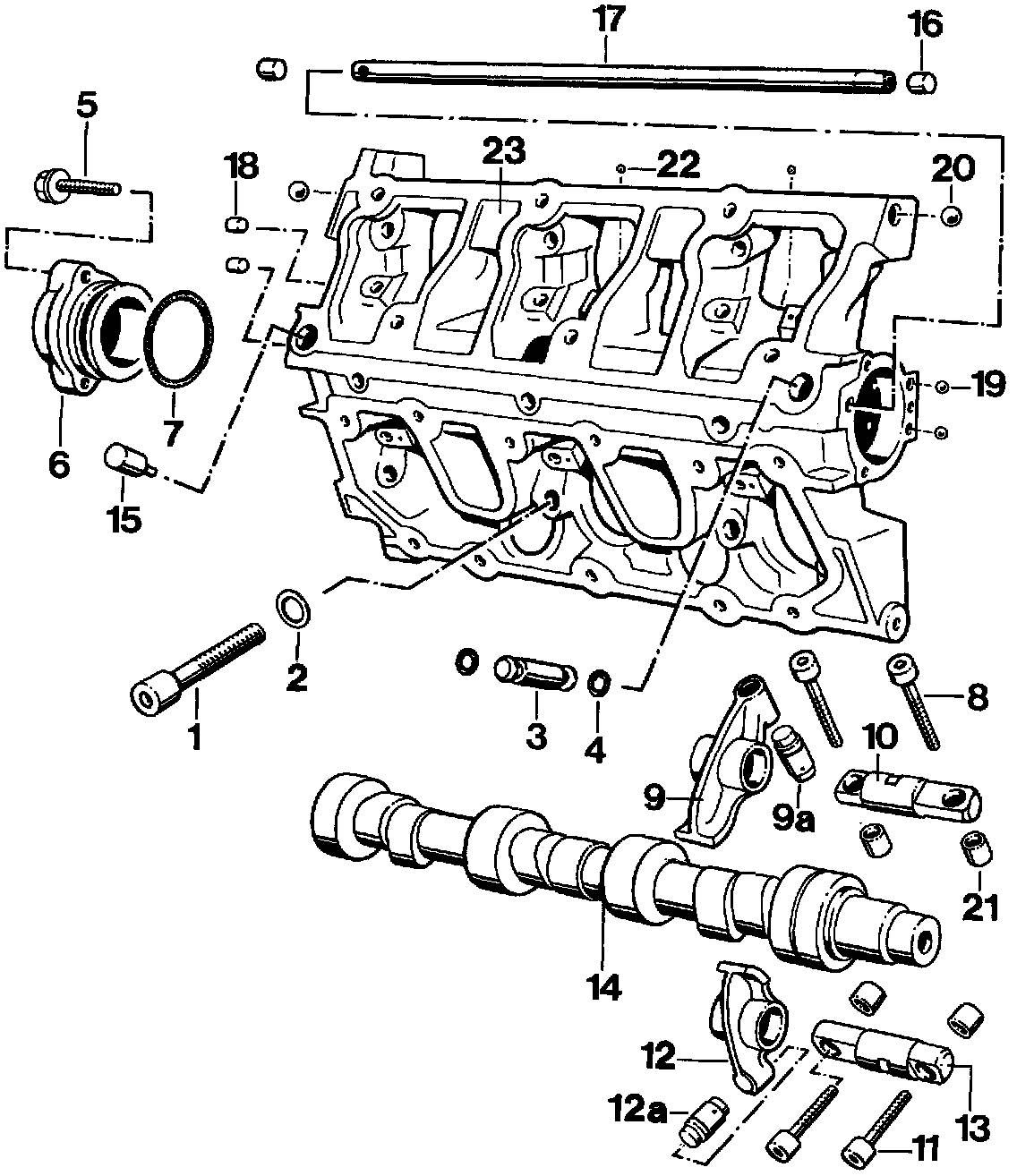 17
16
5
18
23
22
20
19
6
7
15
2
1
3
4
8
10
9
9a
21
14
12
12a
13
11