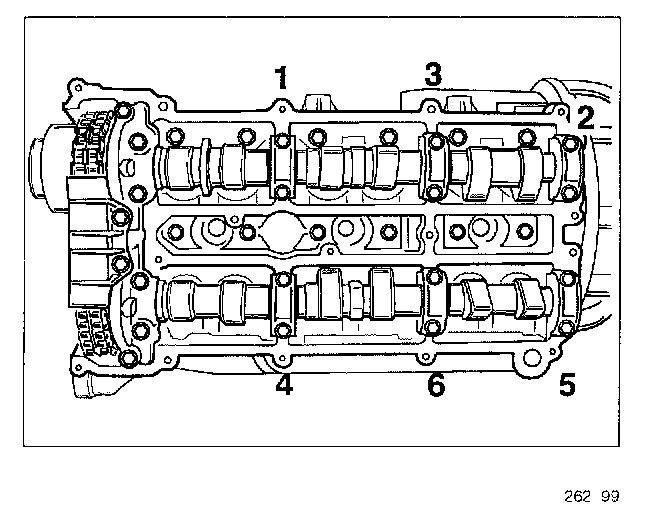 1
3
2
4
6
5

262 99