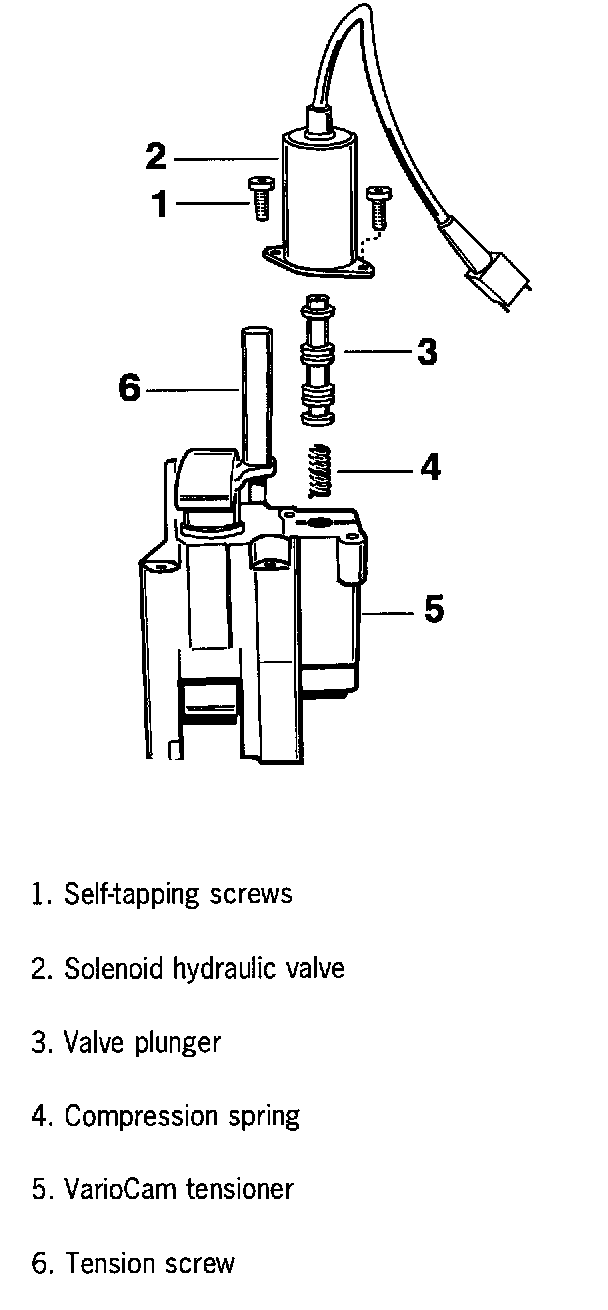 2
1
3
6
4
5

1. Self-tapping screws

2. Solenoid hydraulic valve

3. Valve plunger

4. Compression spring

5. VarioCam tensioner

6. Tension screw