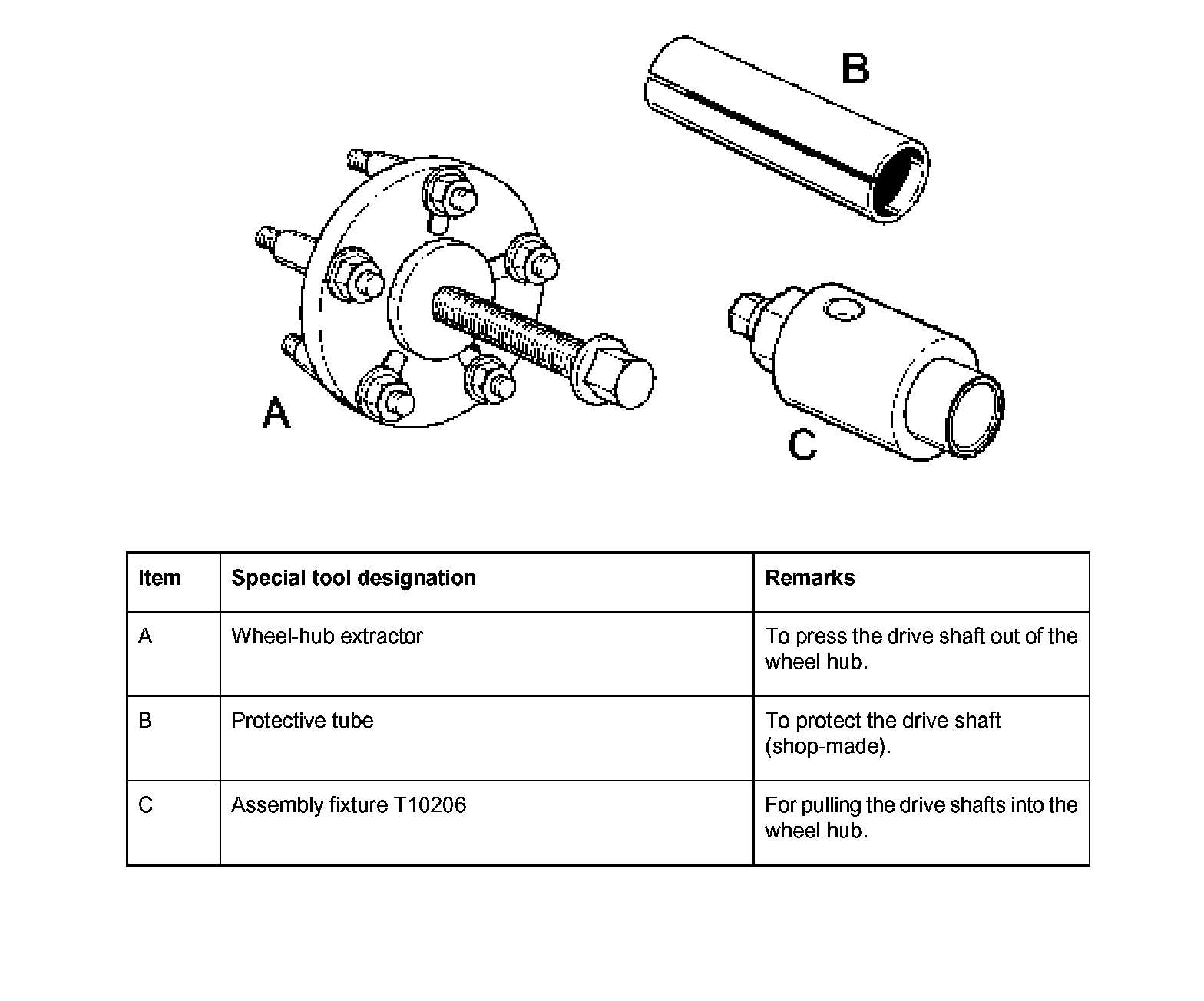 B

A

C

| Item | Special tool designation | Remarks |
|---|---|---|
| A | Wheel-hub extractor | To press the drive shaft out of the wheel hub. |
| B | Protective tube | To protect the drive shaft (shop-made). |
| C | Assembly fixture T10206 | For pulling the drive shafts into the wheel hub. |