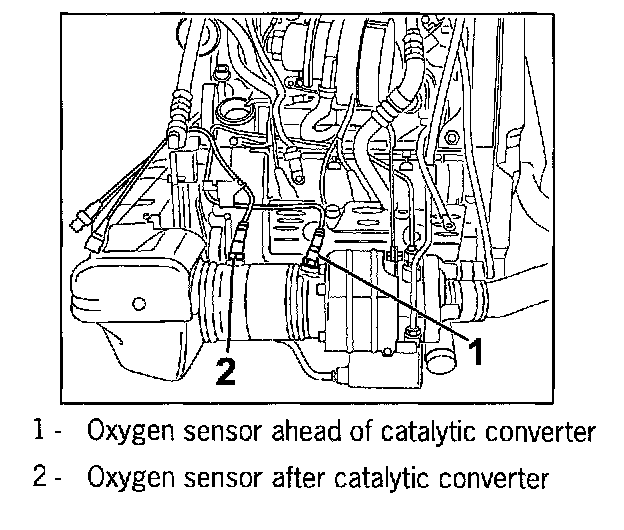 2

1

1 - Oxygen sensor ahead of catalytic converter

2 - Oxygen sensor after catalytic converter