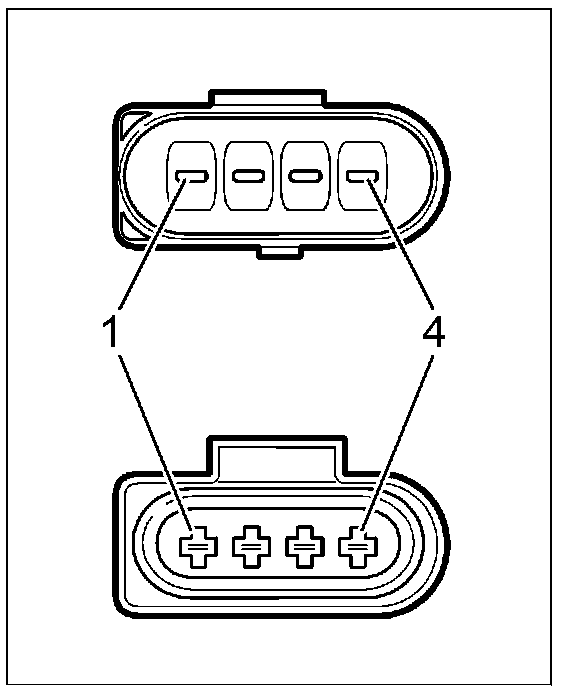 1
4