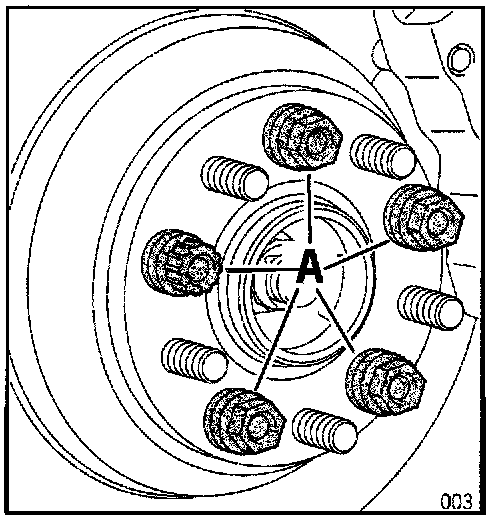 A

003