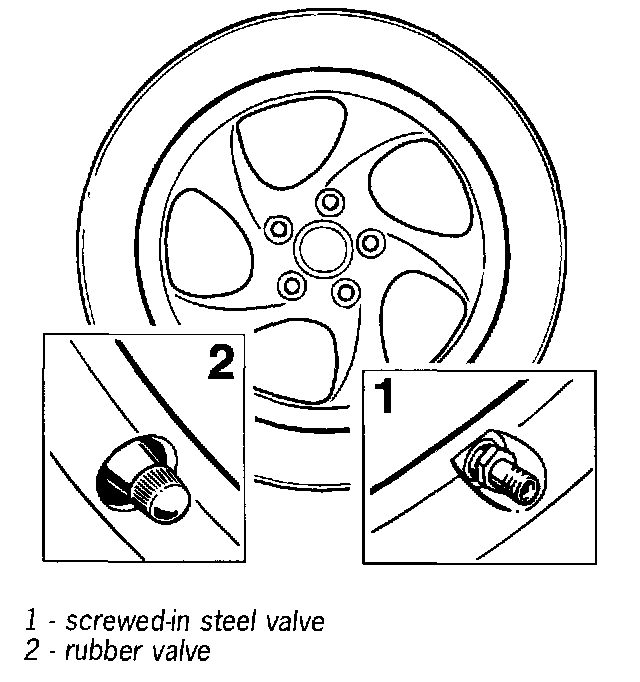 2

1

1 - screwed-in steel valve
2 - rubber valve