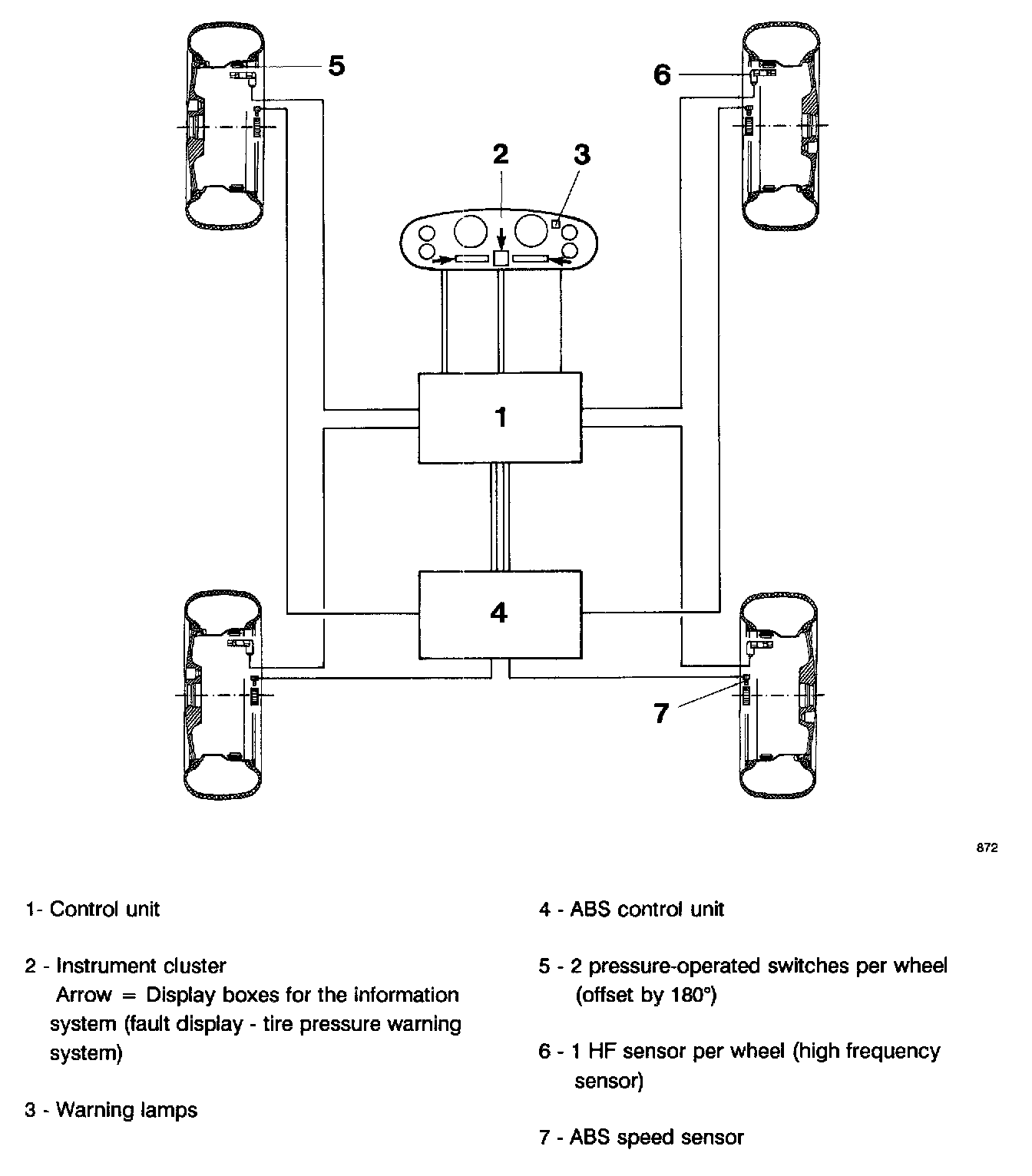 5

6

2

3

1

4

7

872

1- Control unit

2 - Instrument cluster
Arrow = Display boxes for the information system (fault display - tire pressure warning system)

3 - Warning lamps

4 - ABS control unit

5 - 2 pressure-operated switches per wheel (offset by 180°)

6 - 1 HF sensor per wheel (high frequency sensor)

7 - ABS speed sensor