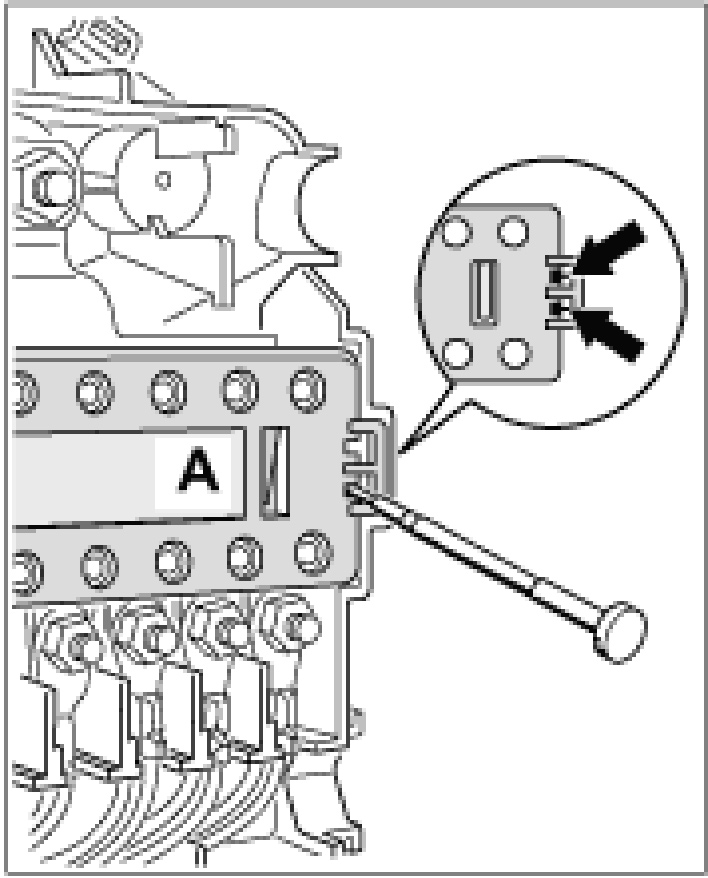 A