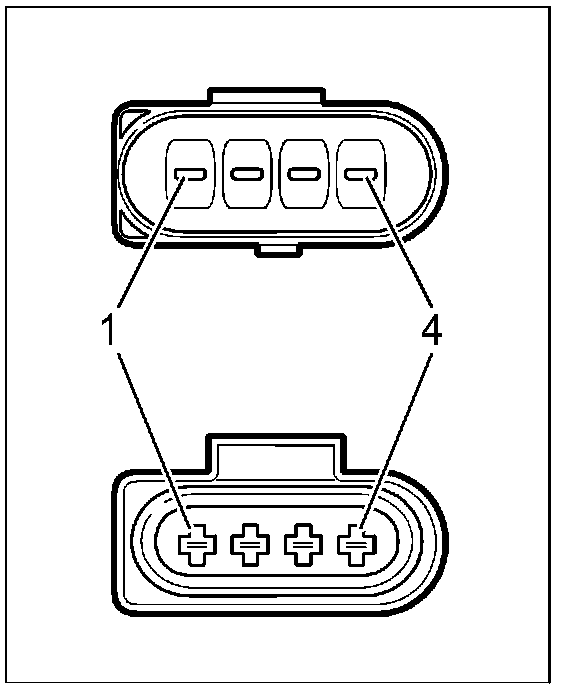 1
4