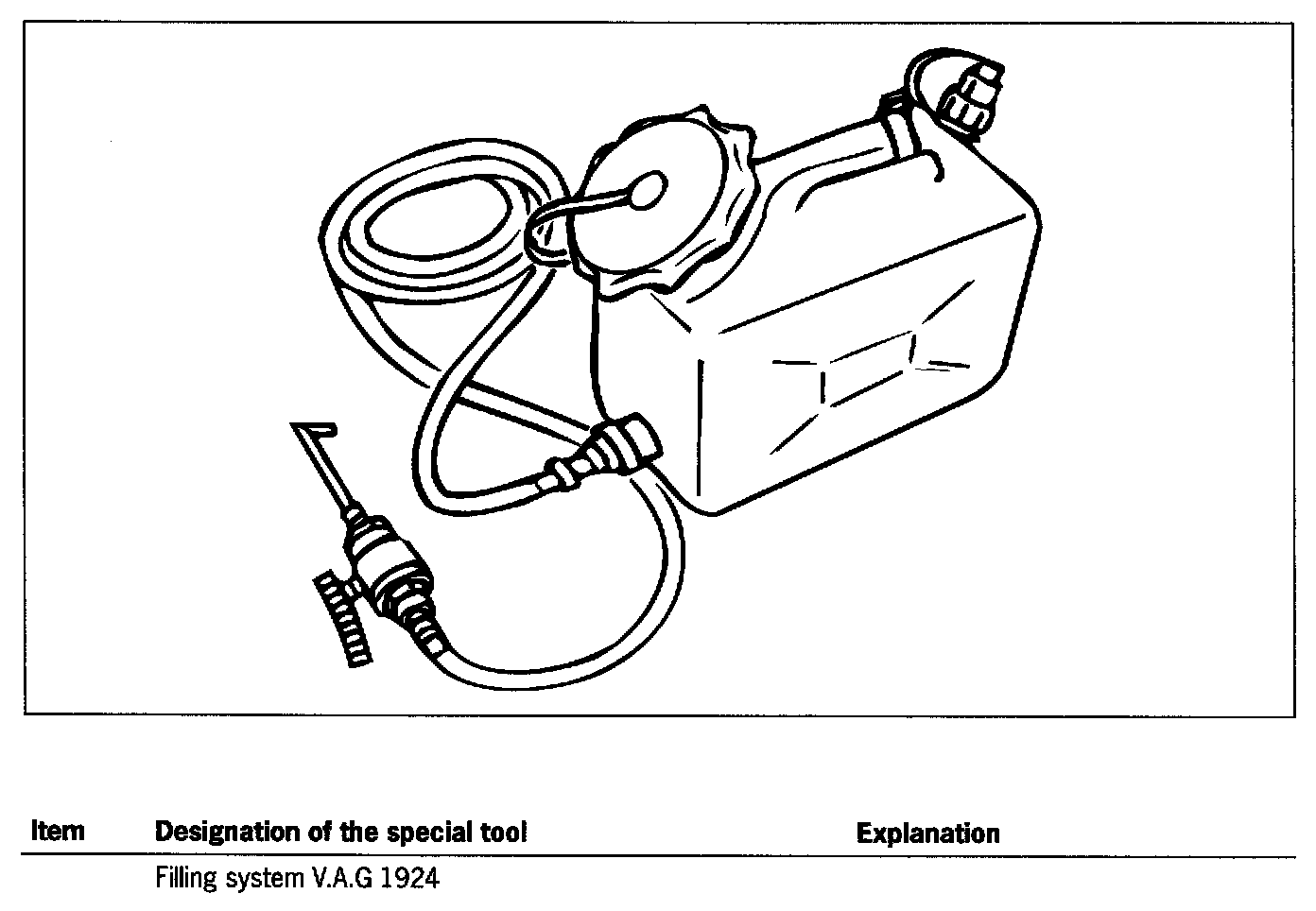 | Item | Designation of the special tool | Explanation |
|---|---|---|
| | Filling system V.A.G 1924 | |