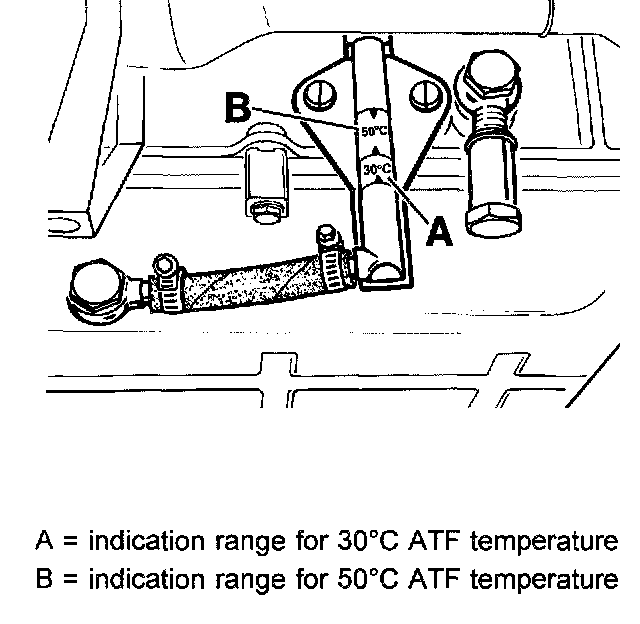 B
50°C
30°C
A

A = indication range for 30°C ATF temperature
B = indication range for 50°C ATF temperature