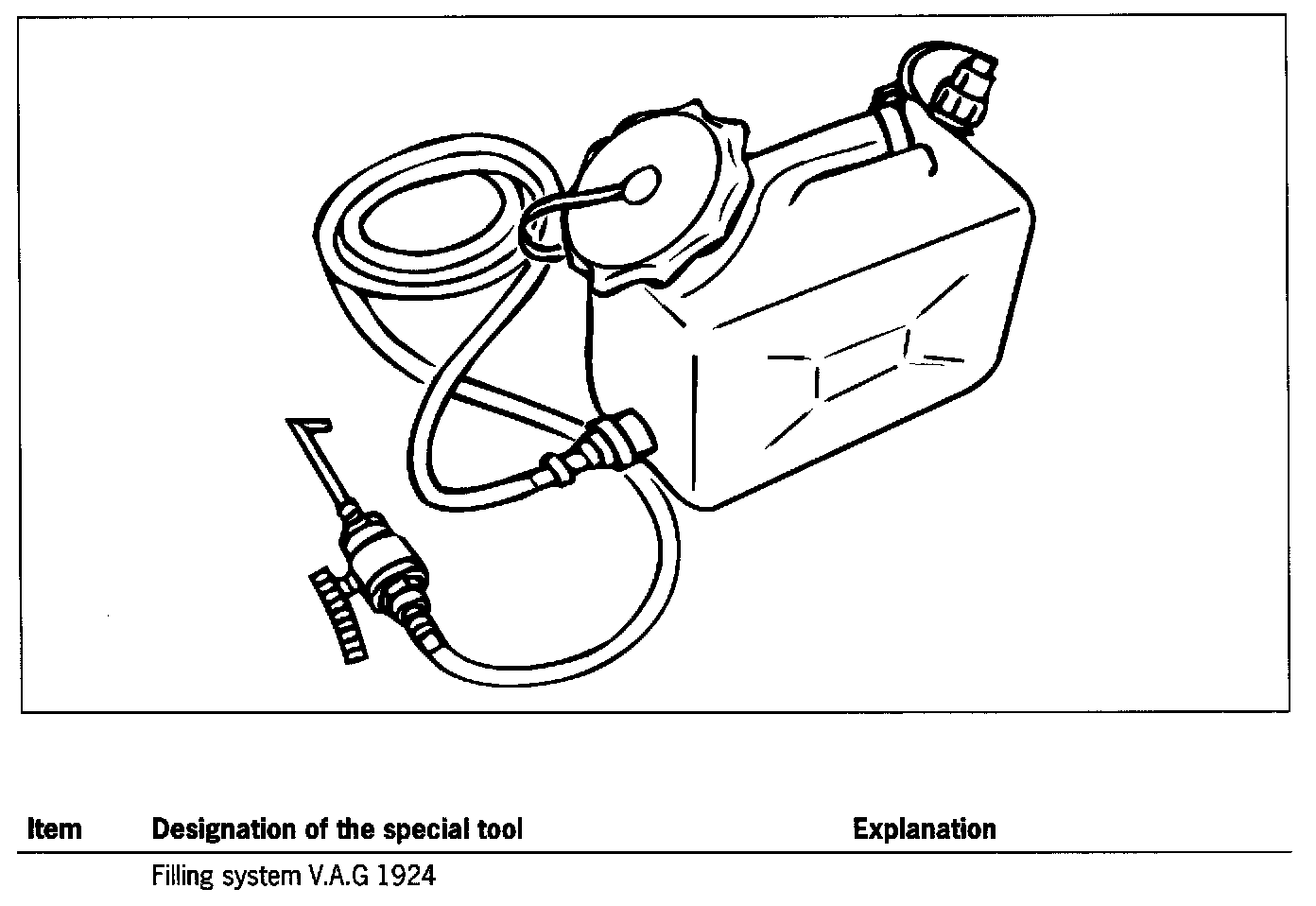 | Item | Designation of the special tool | Explanation |
|---|---|---|
| | Filling system V.A.G 1924 | |