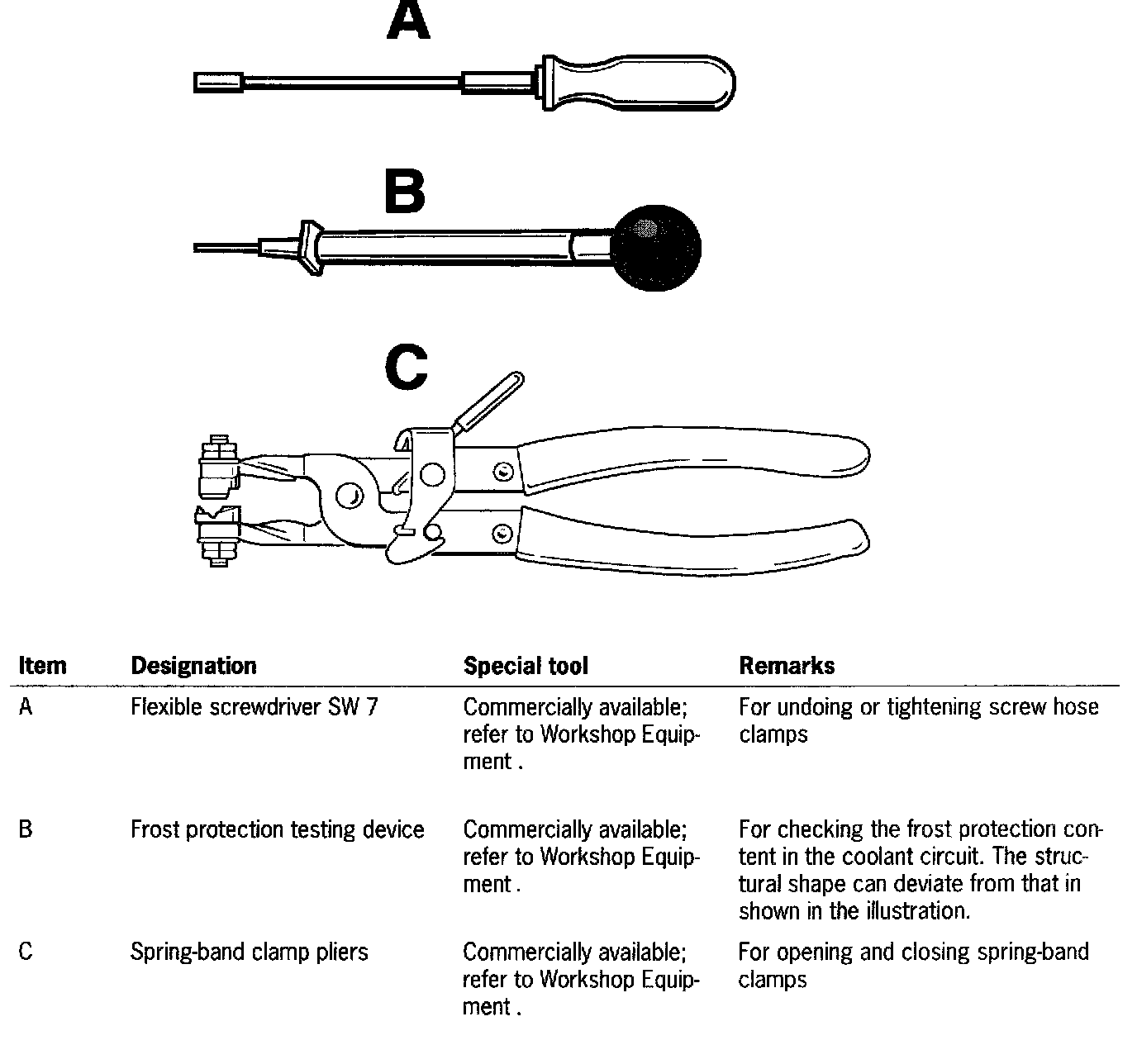 A

B

C

| Item | Designation | Special tool | Remarks |
|---|---|---|---|
| A | Flexible screwdriver SW 7 | Commercially available; refer to Workshop Equipment . | For undoing or tightening screw hose clamps |
| B | Frost protection testing device | Commercially available; refer to Workshop Equipment . | For checking the frost protection content in the coolant circuit. The structural shape can deviate from that in shown in the illustration. |
| C | Spring-band clamp pliers | Commercially available; refer to Workshop Equipment . | For opening and closing spring-band clamps |