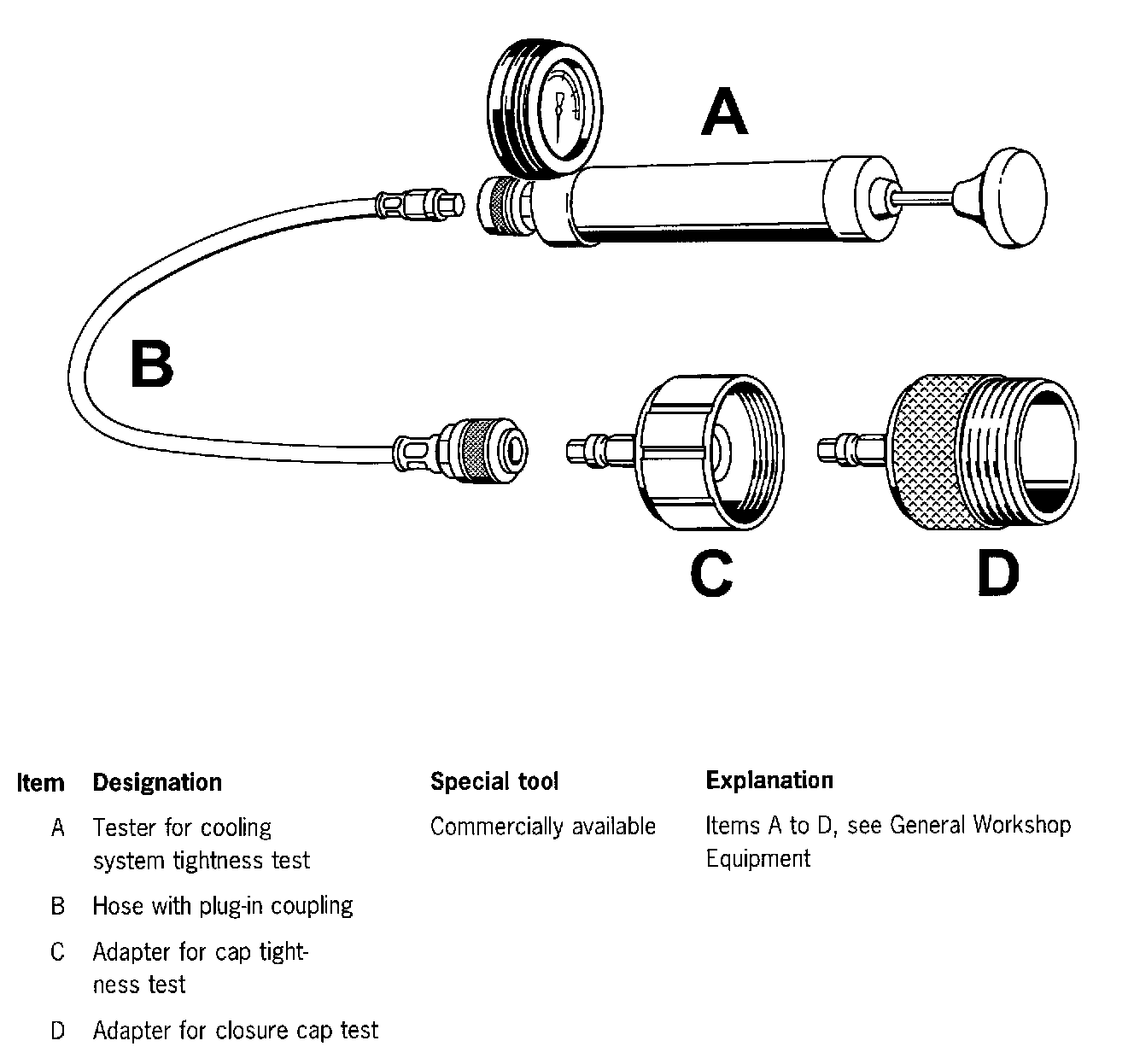 A

B

C

D

| Item | Designation | Special tool | Explanation |
|---|---|---|---|
| A | Tester for cooling system tightness test | Commercially available | Items A to D, see General Workshop Equipment |
| B | Hose with plug-in coupling | | |
| C | Adapter for cap tightness test | | |
| D | Adapter for closure cap test | | |