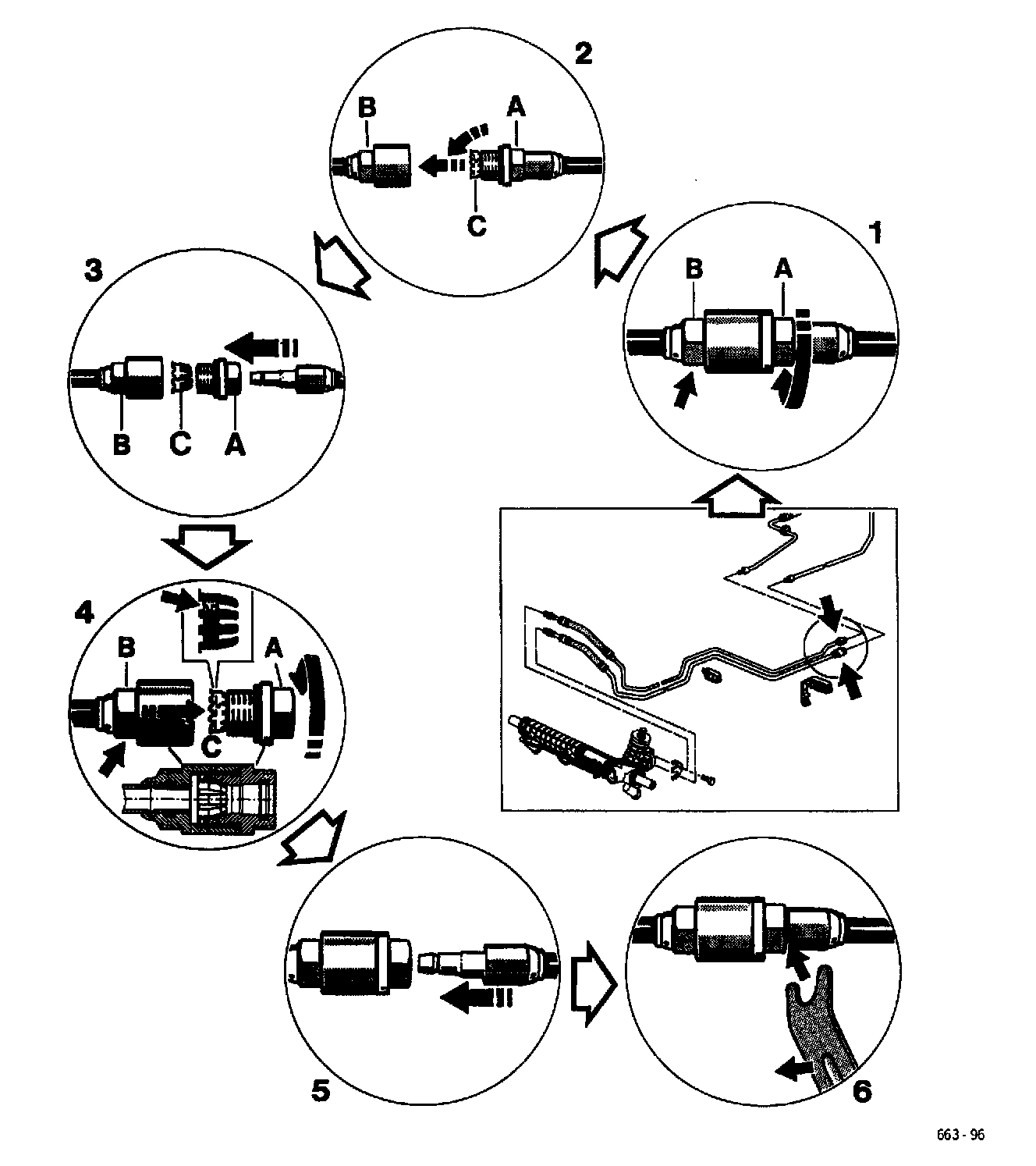 2
B
A
C
1
B
A
3
B
C
A
4
B
A
C
5
6
663 - 96