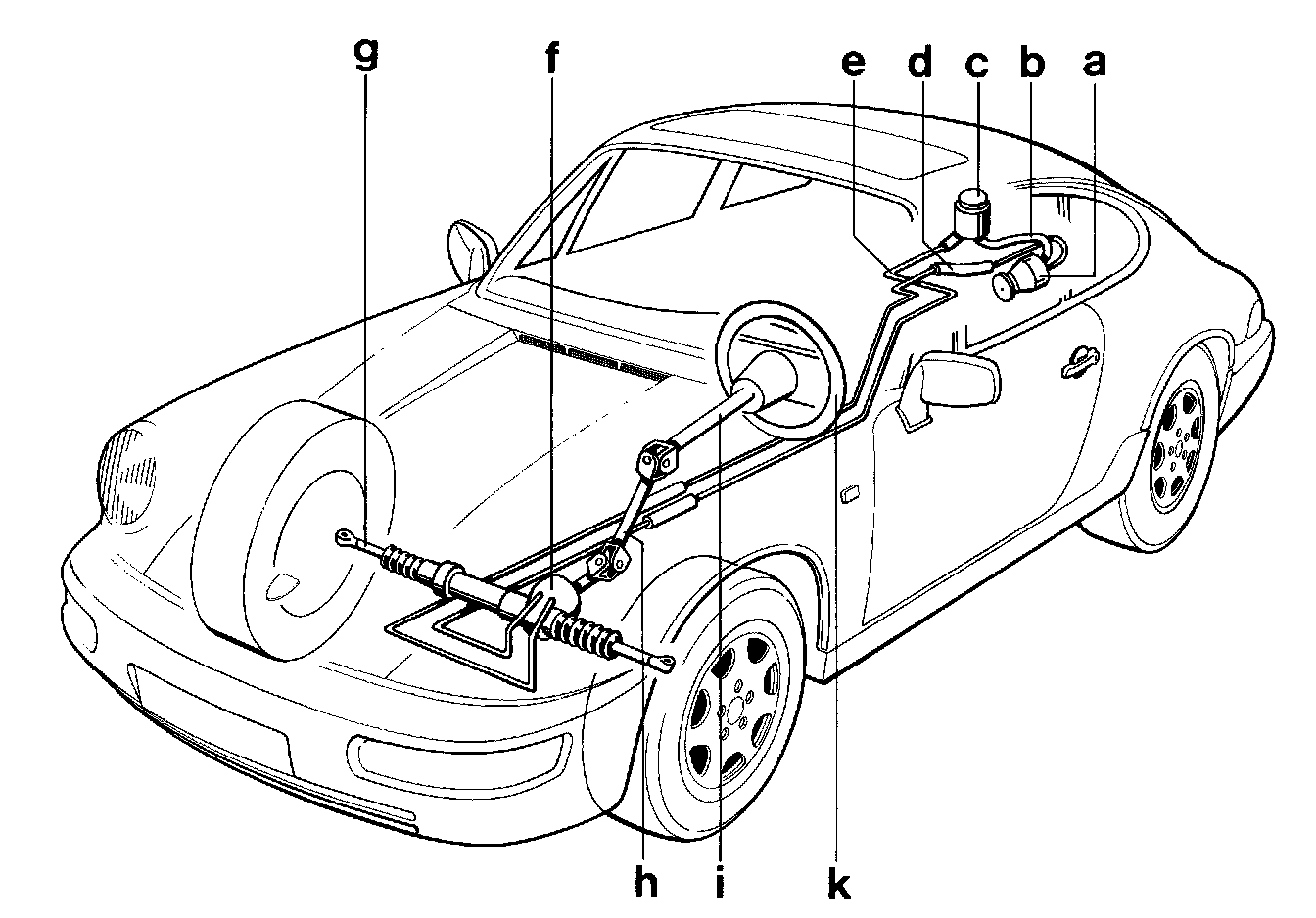 g
f
e
d
c
b
a
h
i
k