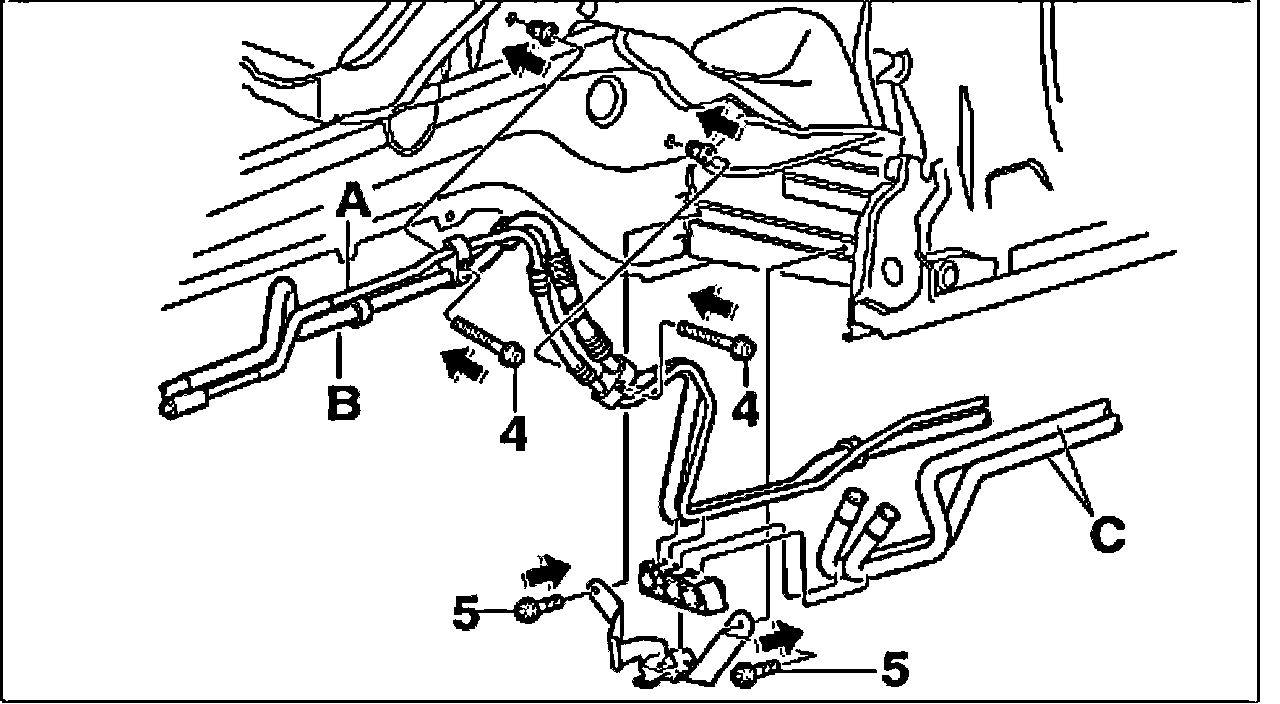 A
B
4
4
C
5
5