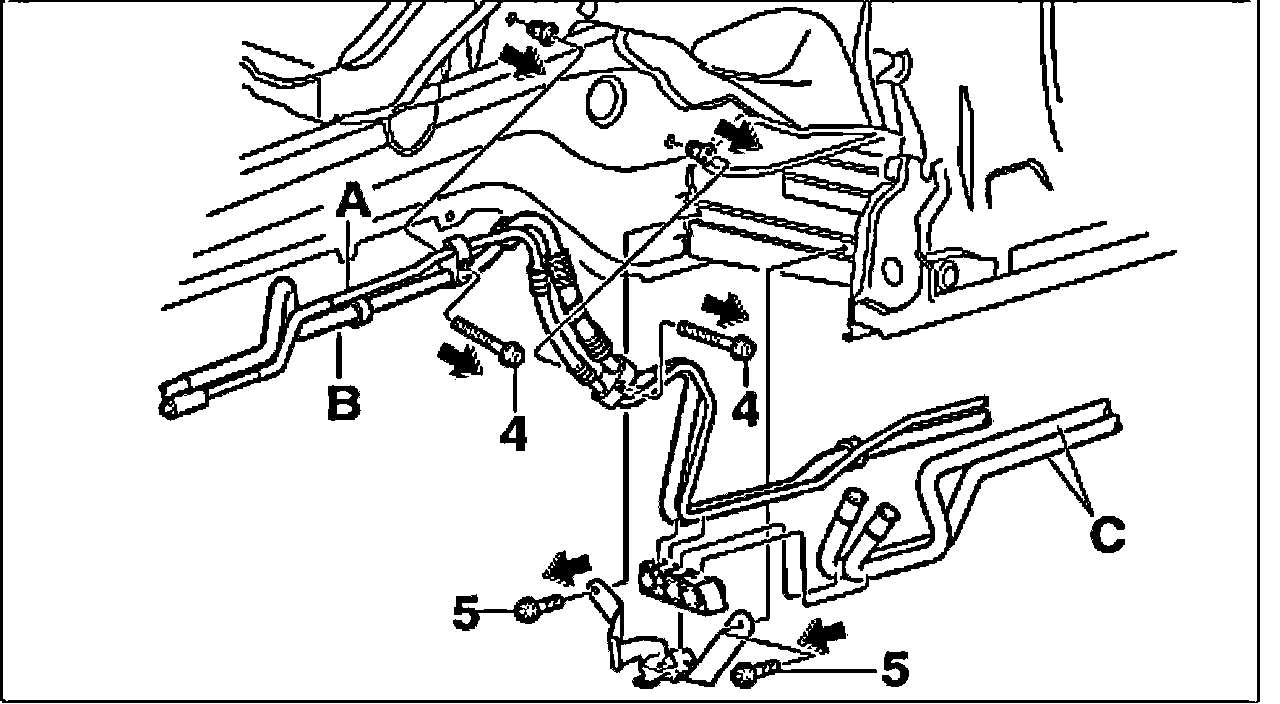 A
B
4
4
C
5
5