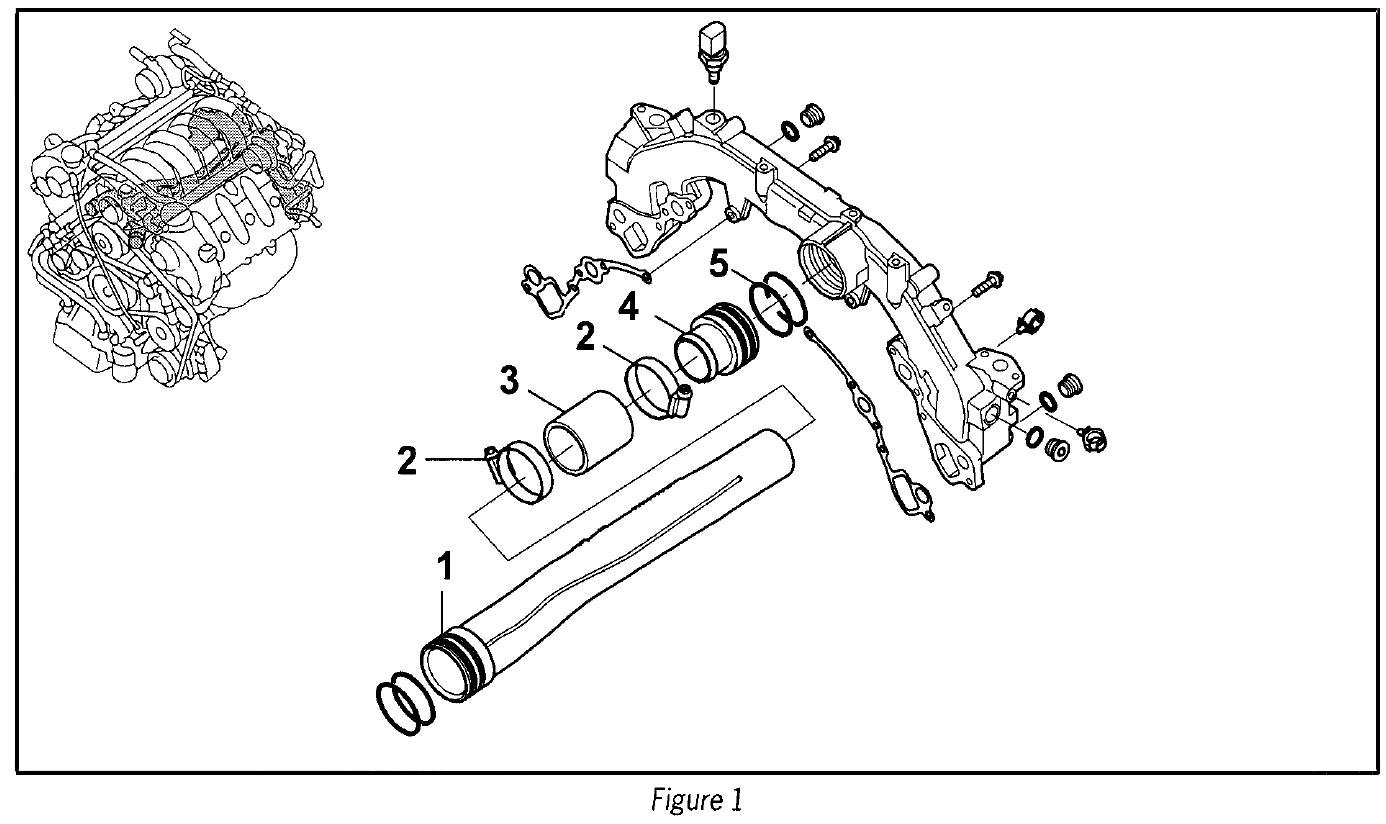 5
4
2
3
2
1

Figure 1