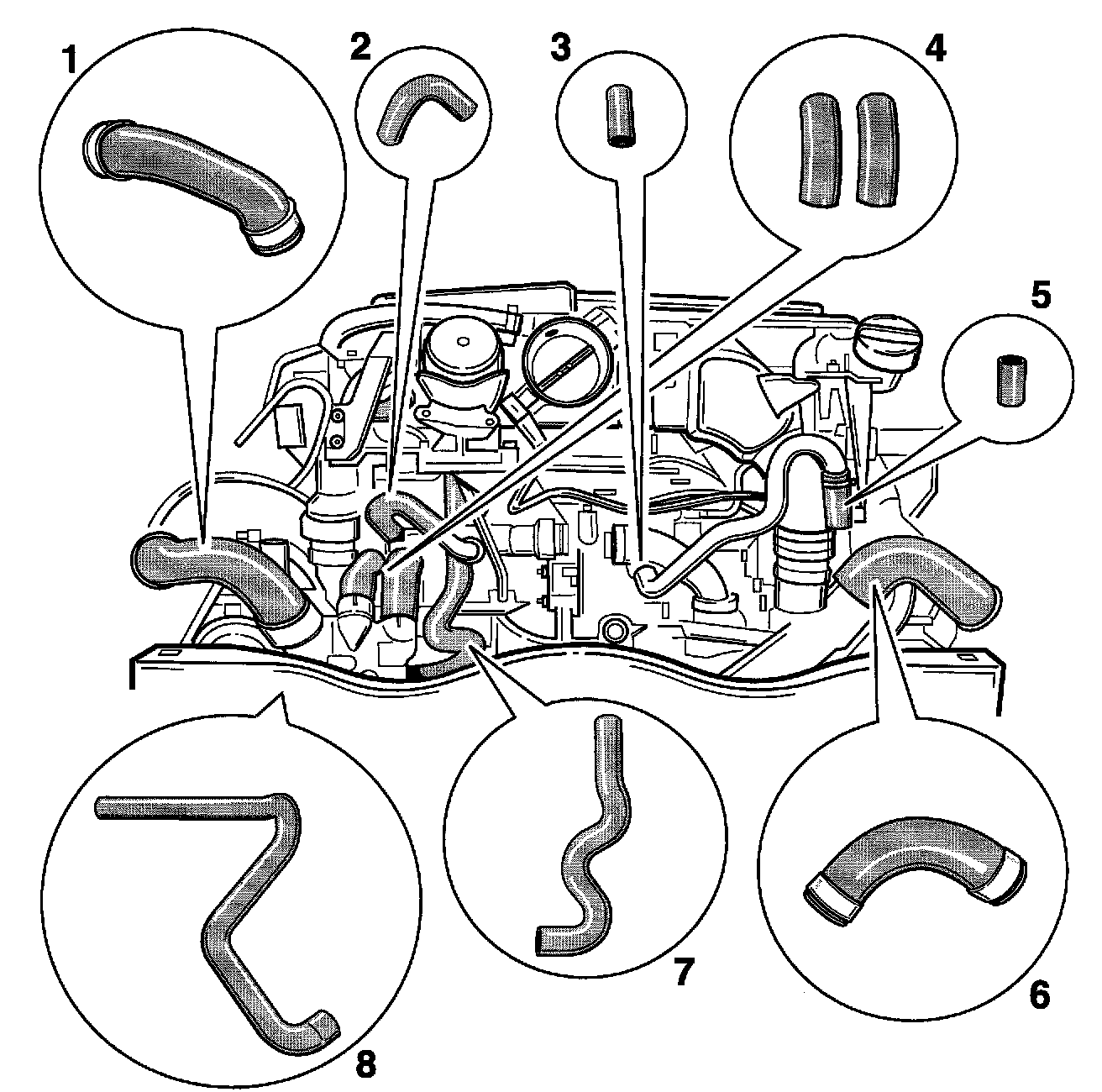 1
2
3
4
5
8
7
6