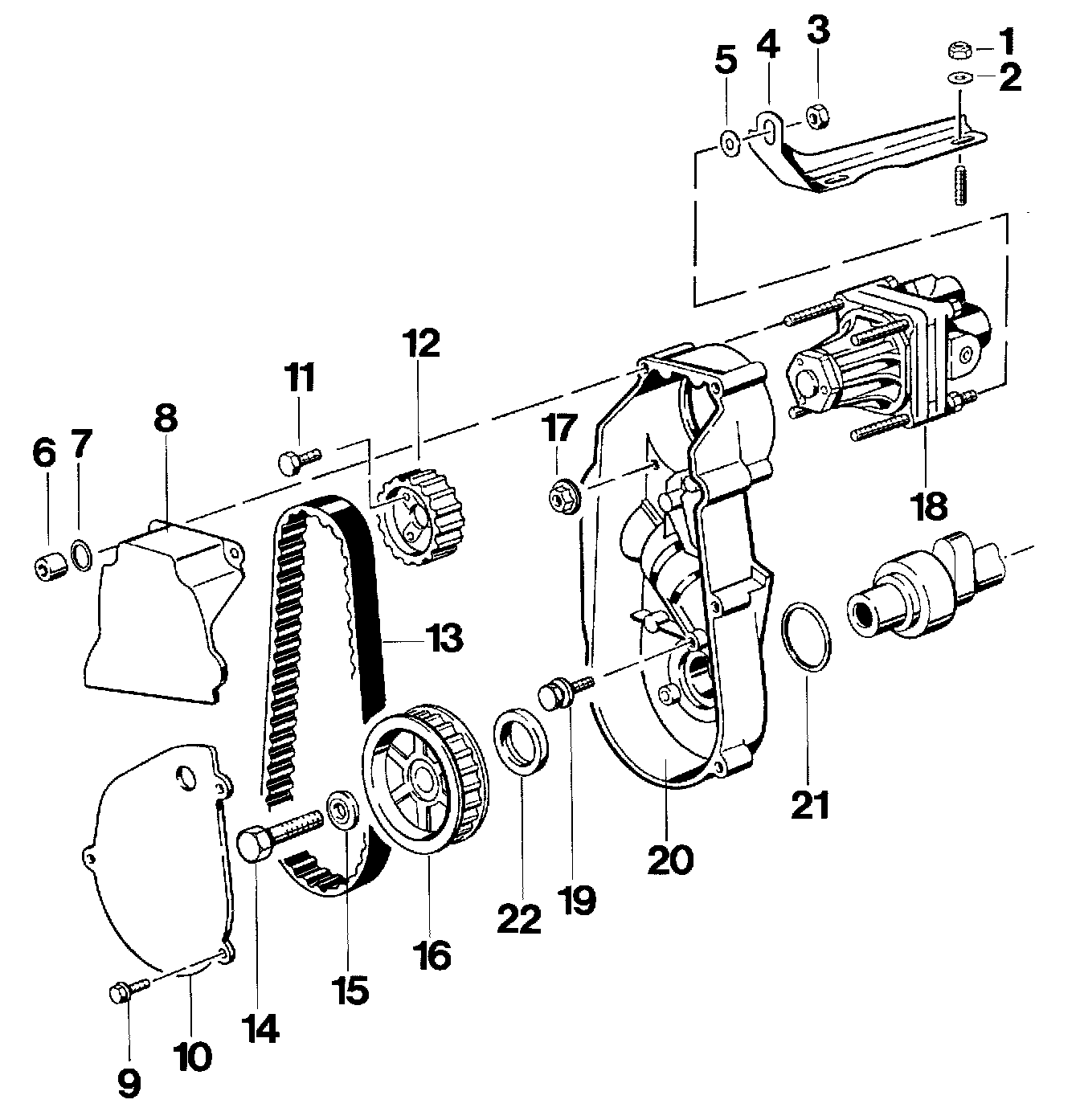 5 4 3 1 2

12 11 8 6 7 17 18

13

21 20 22 19 16 15 14 10 9