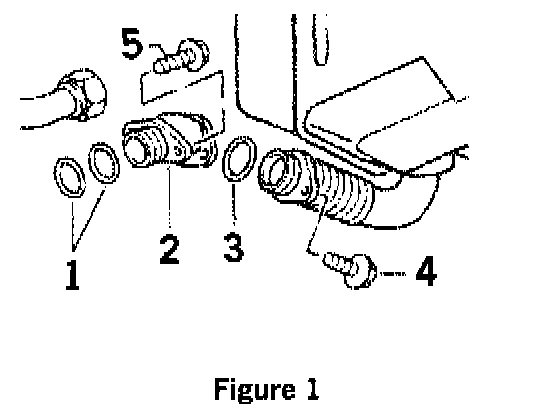 5

1

2

3

4

Figure 1