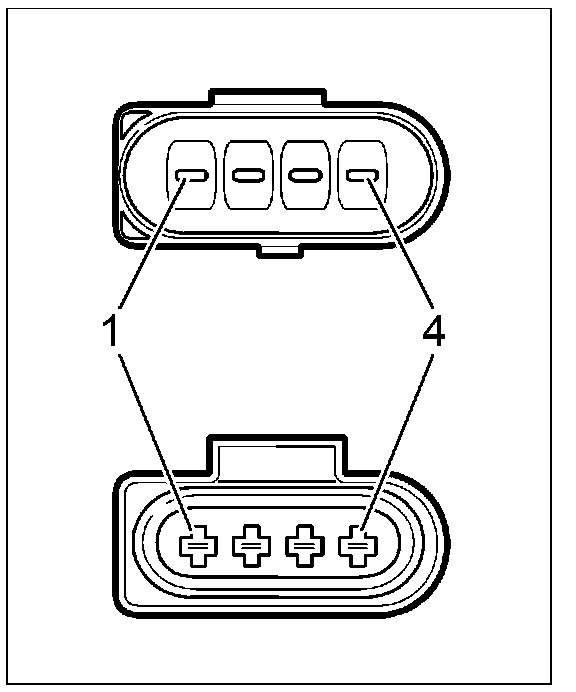 1
4