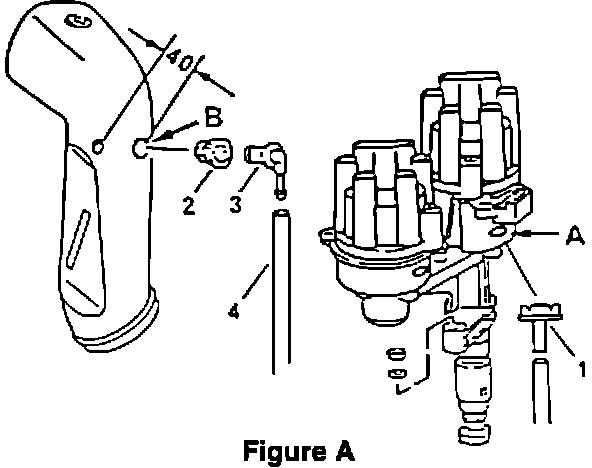 40
B
2
3
4
A
1
Figure A