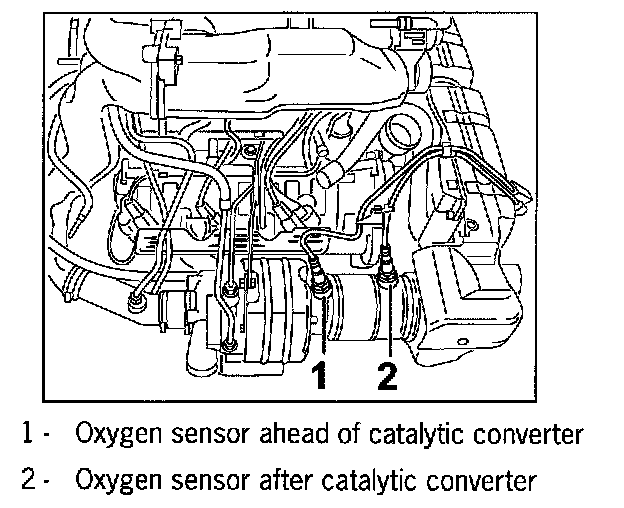 1

2

1 - Oxygen sensor ahead of catalytic converter

2 - Oxygen sensor after catalytic converter