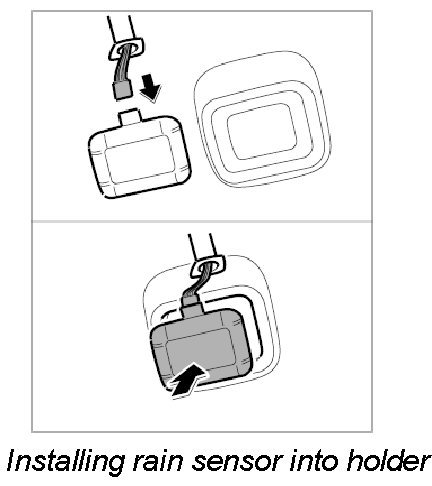 Installing rain sensor into holder