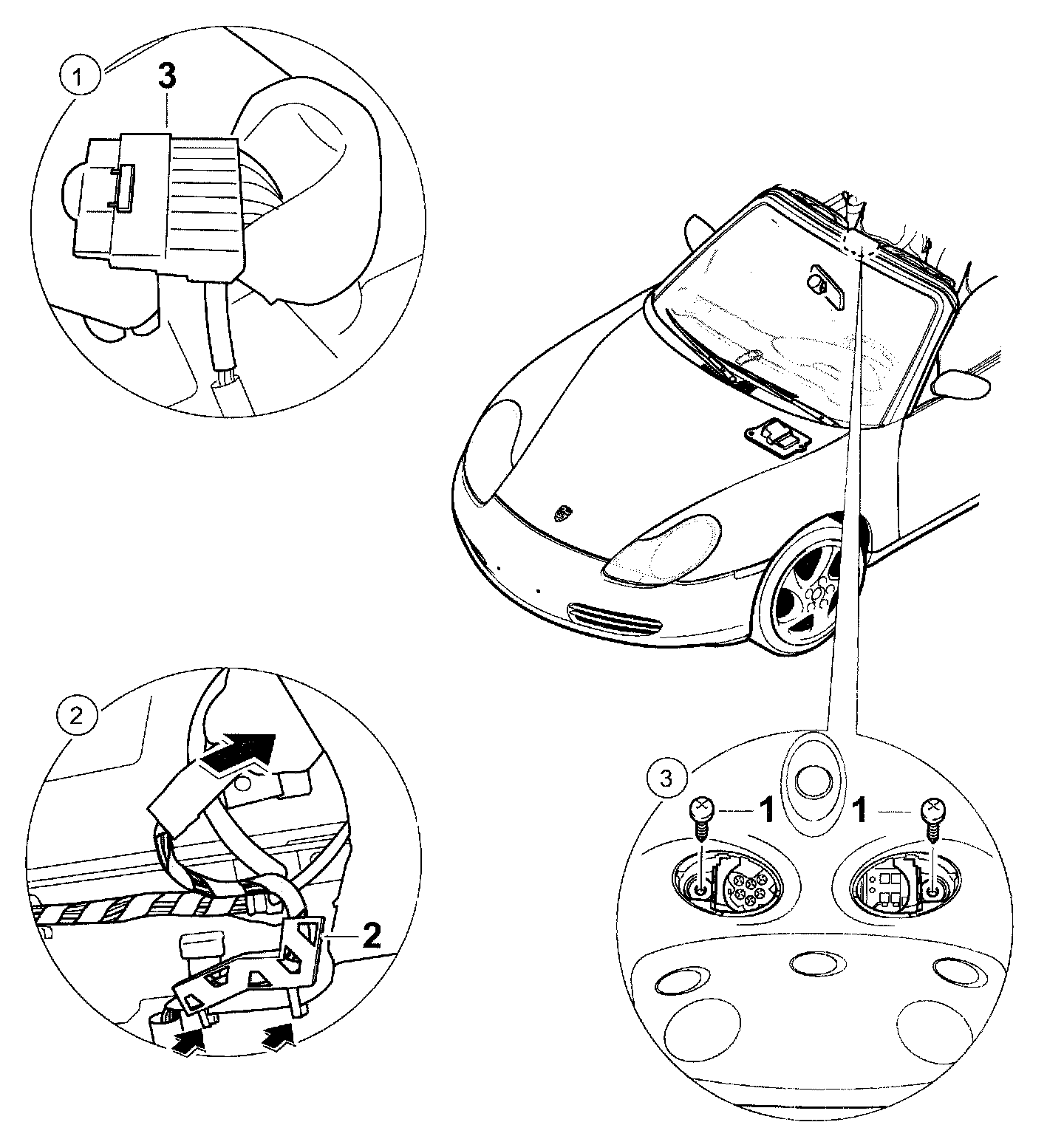 1
3
2
2
3
1
1