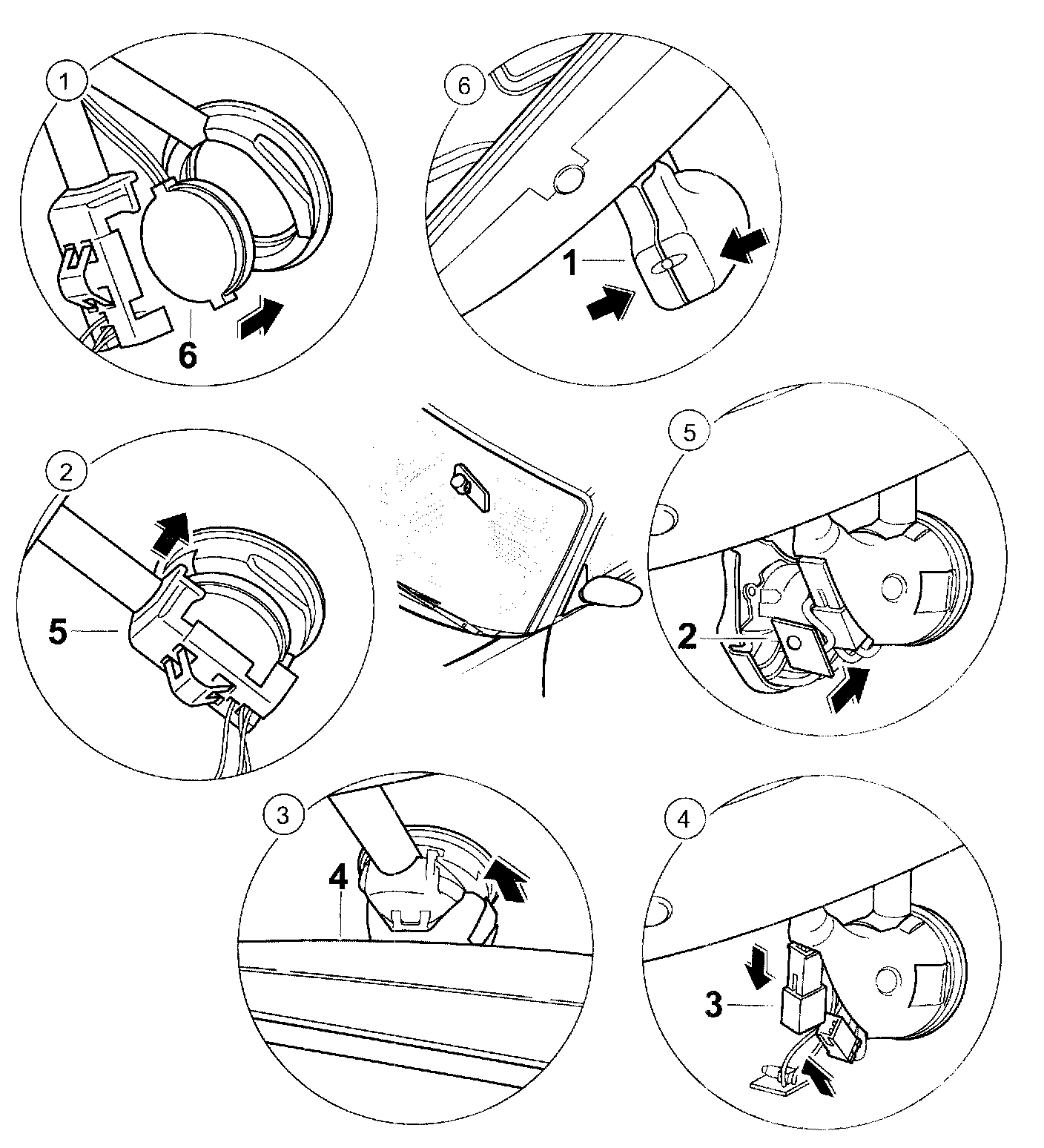 1
6
6
1
2
5
5
2
3
4
4
3