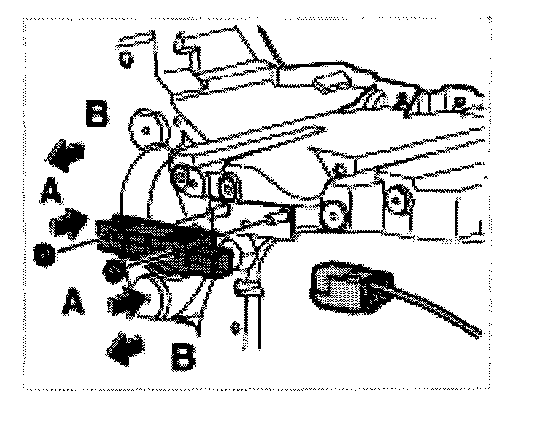 B
A
A
B