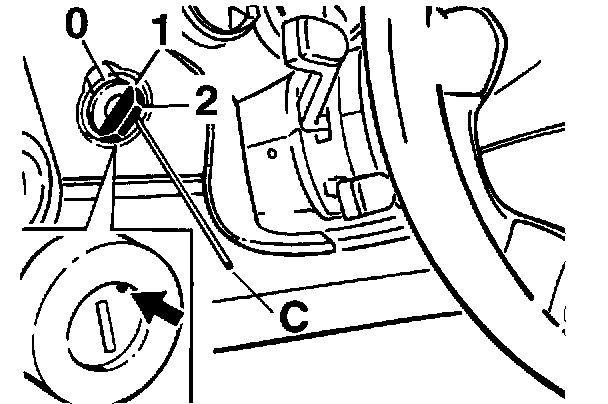 0
1
2
C