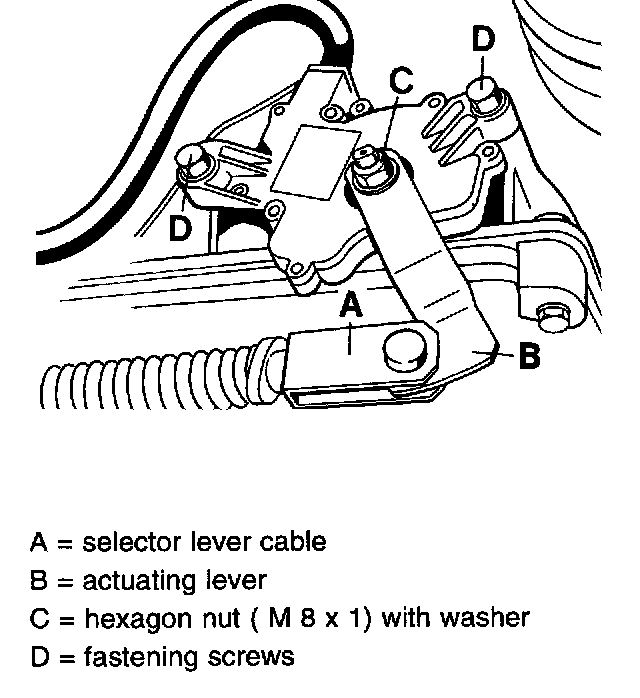 D
C
D
A
B

A = selector lever cable
B = actuating lever
C = hexagon nut ( M 8 x 1) with washer
D = fastening screws