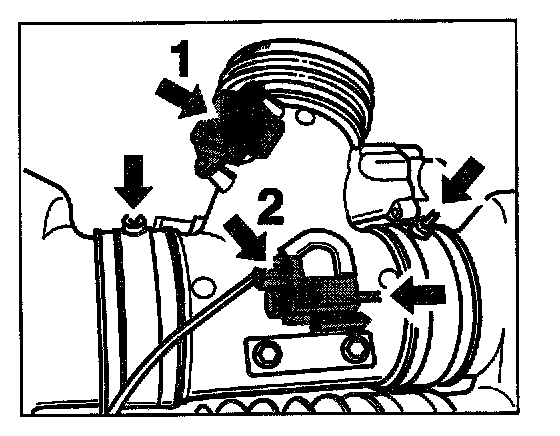 1

2