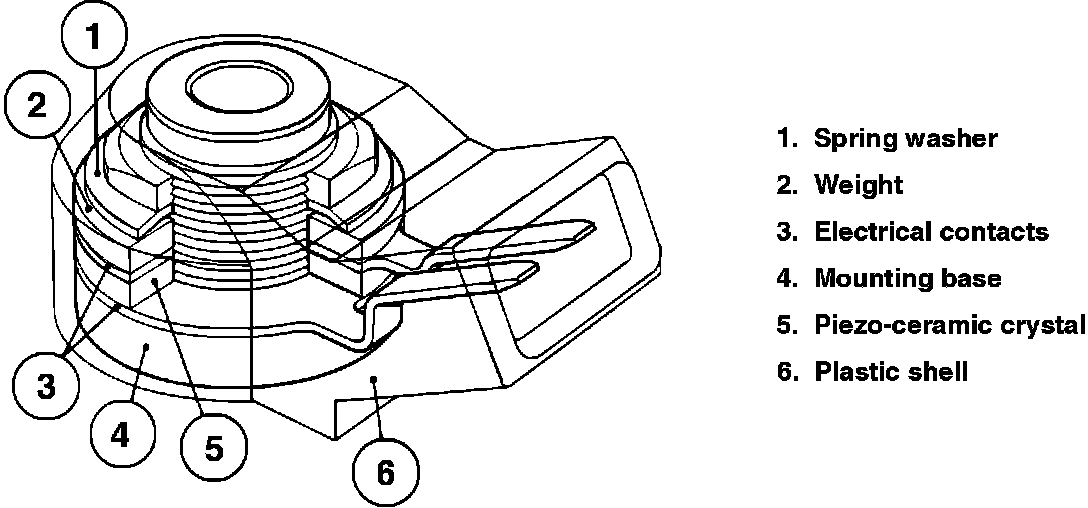 1
2
3
4
5
6

1. Spring washer
2. Weight
3. Electrical contacts
4. Mounting base
5. Piezo-ceramic crystal
6. Plastic shell