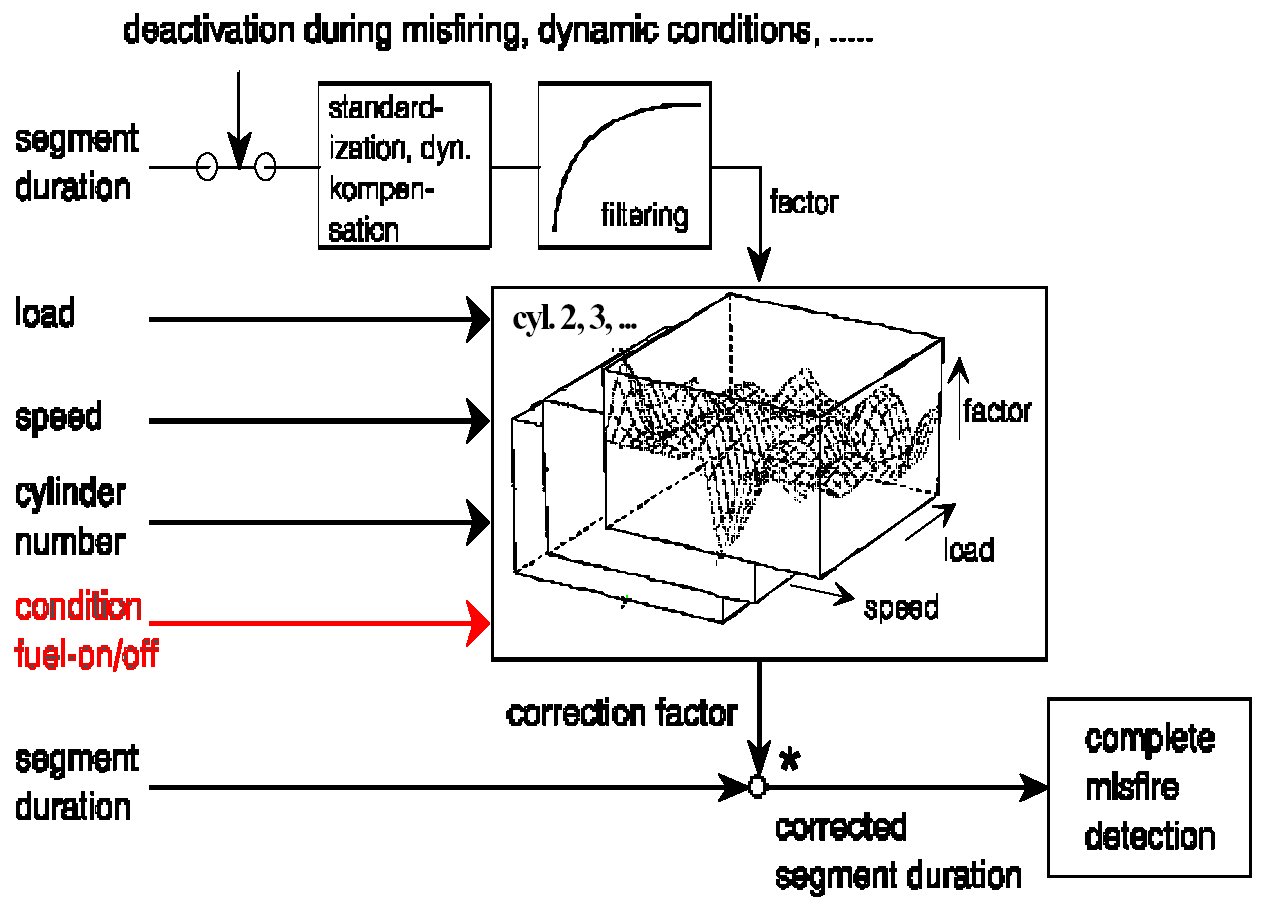 deactivation during misfiring, dynamic conditions, .....

segment duration

standardization, dyn. kompensation

filtering

factor

load

speed

cylinder number

condition fuel-on/off

cyl. 2, 3, ...

factor

load

speed

correction factor

segment duration

*

corrected segment duration

complete misfire detection