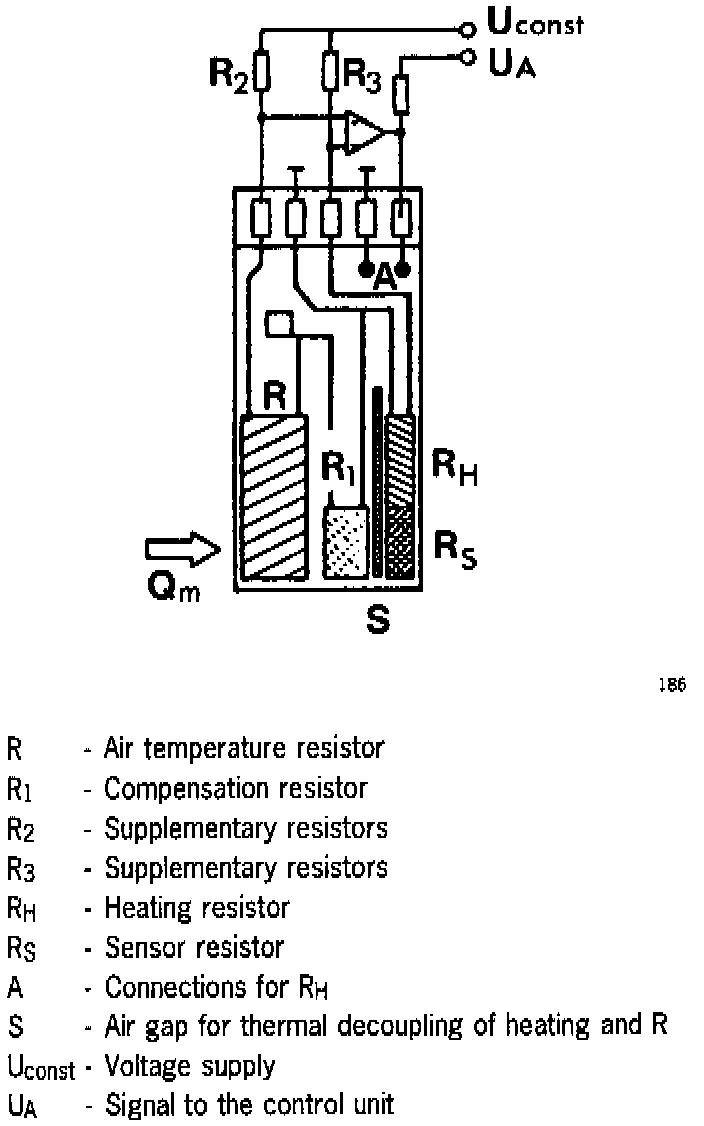 $U_{const}$
$U_A$
$R_2$
$R_3$
A
R
$R_1$
$R_H$
$R_S$
$Q_m$
S

186

R - Air temperature resistor
$R_1$ - Compensation resistor
$R_2$ - Supplementary resistors
$R_3$ - Supplementary resistors
$R_H$ - Heating resistor
$R_S$ - Sensor resistor
A - Connections for $R_H$
S - Air gap for thermal decoupling of heating and R
$U_{const}$ - Voltage supply
$U_A$ - Signal to the control unit