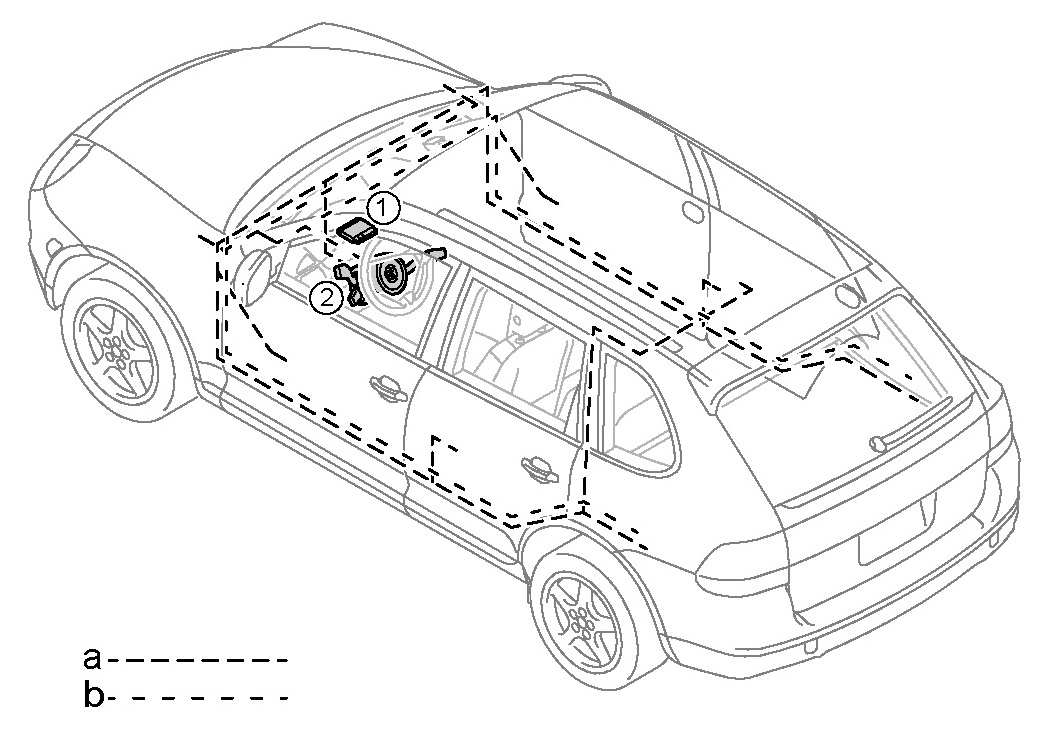 1
2
a
b