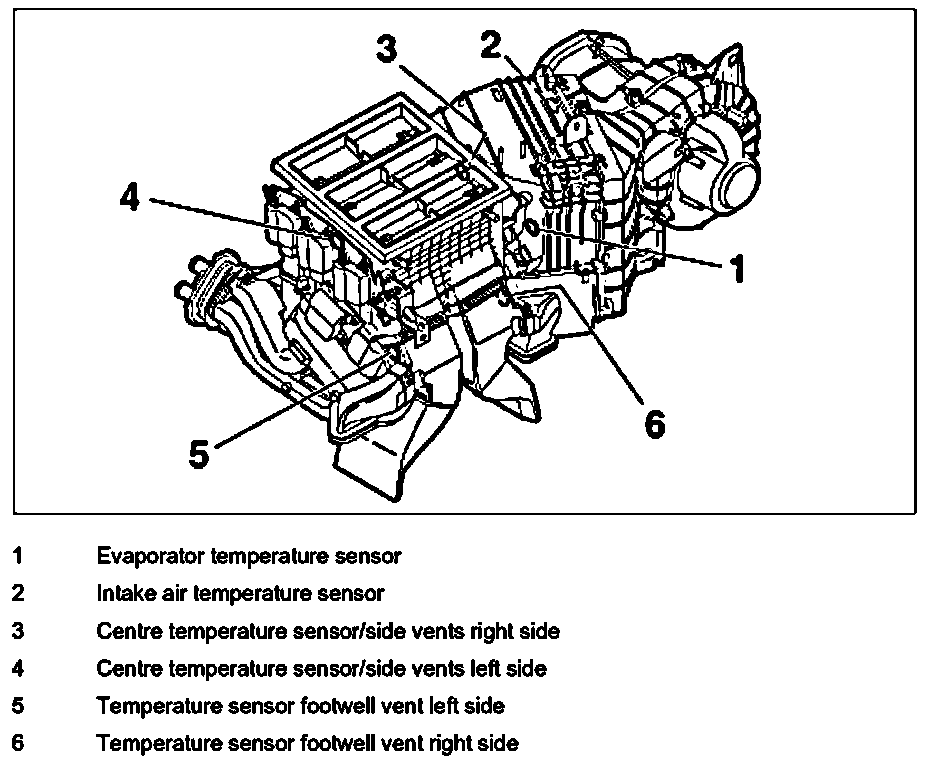 3
2
4
1
6
5

1 Evaporator temperature sensor
2 Intake air temperature sensor
3 Centre temperature sensor/side vents right side
4 Centre temperature sensor/side vents left side
5 Temperature sensor footwell vent left side
6 Temperature sensor footwell vent right side