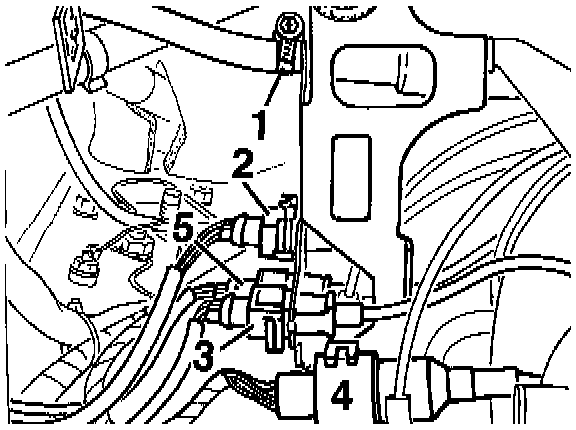 1
2
5
3
4